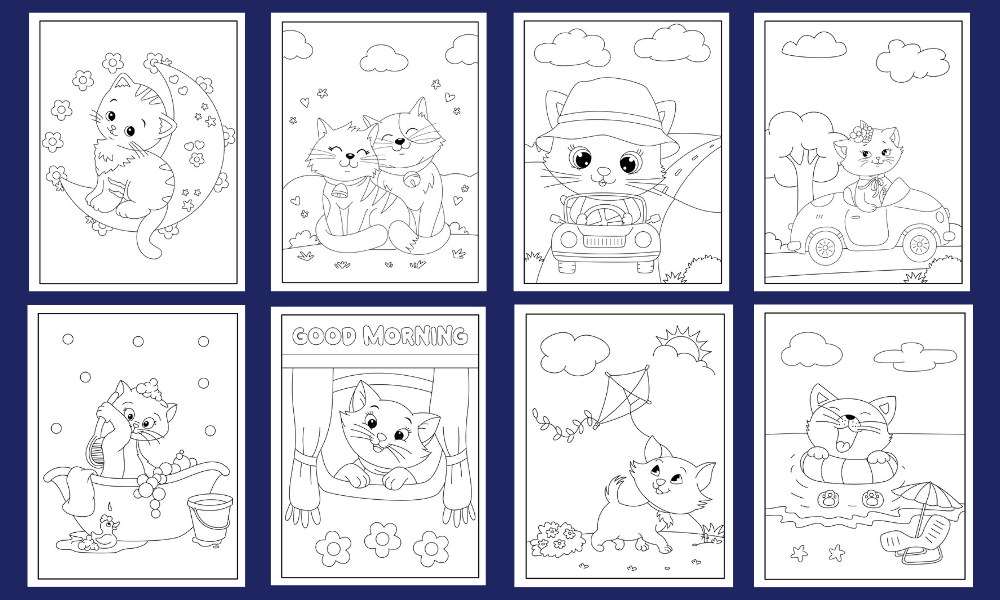 GOOD MORNING