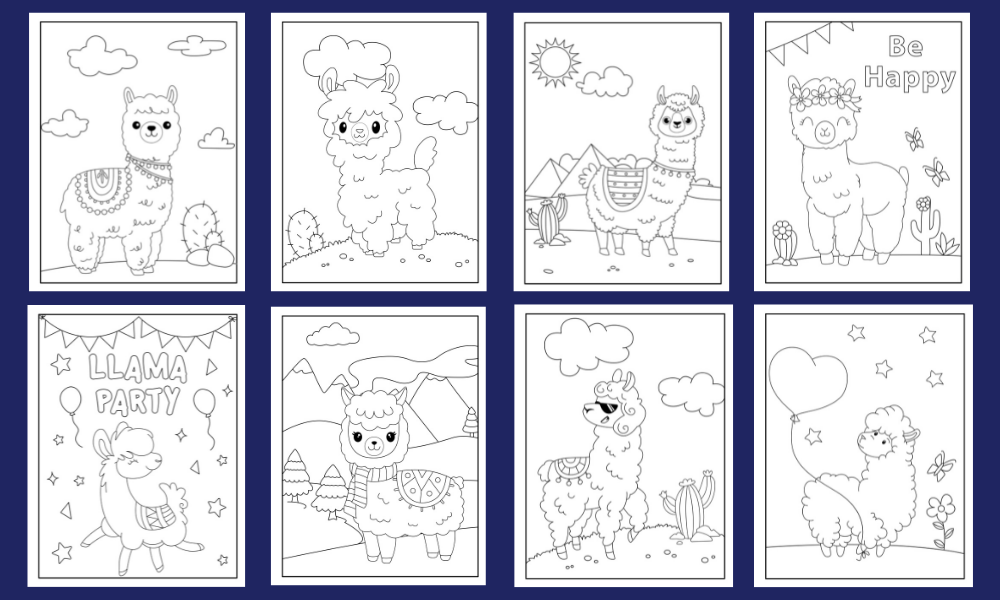 Be Happy

LLAMA PARTY