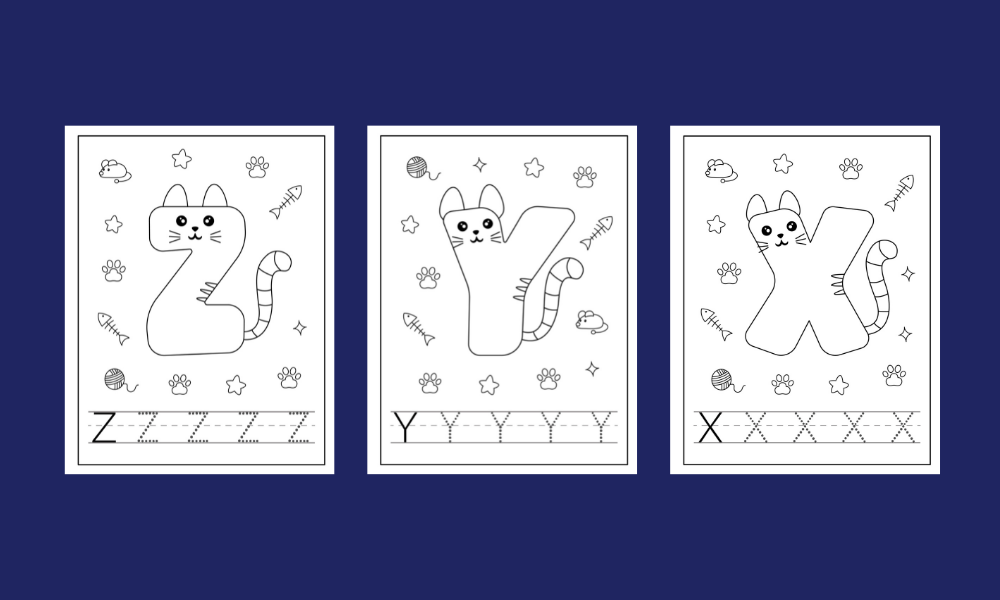 Z Z Z Z Z Z

Y Y Y Y Y Y

X X X X X X