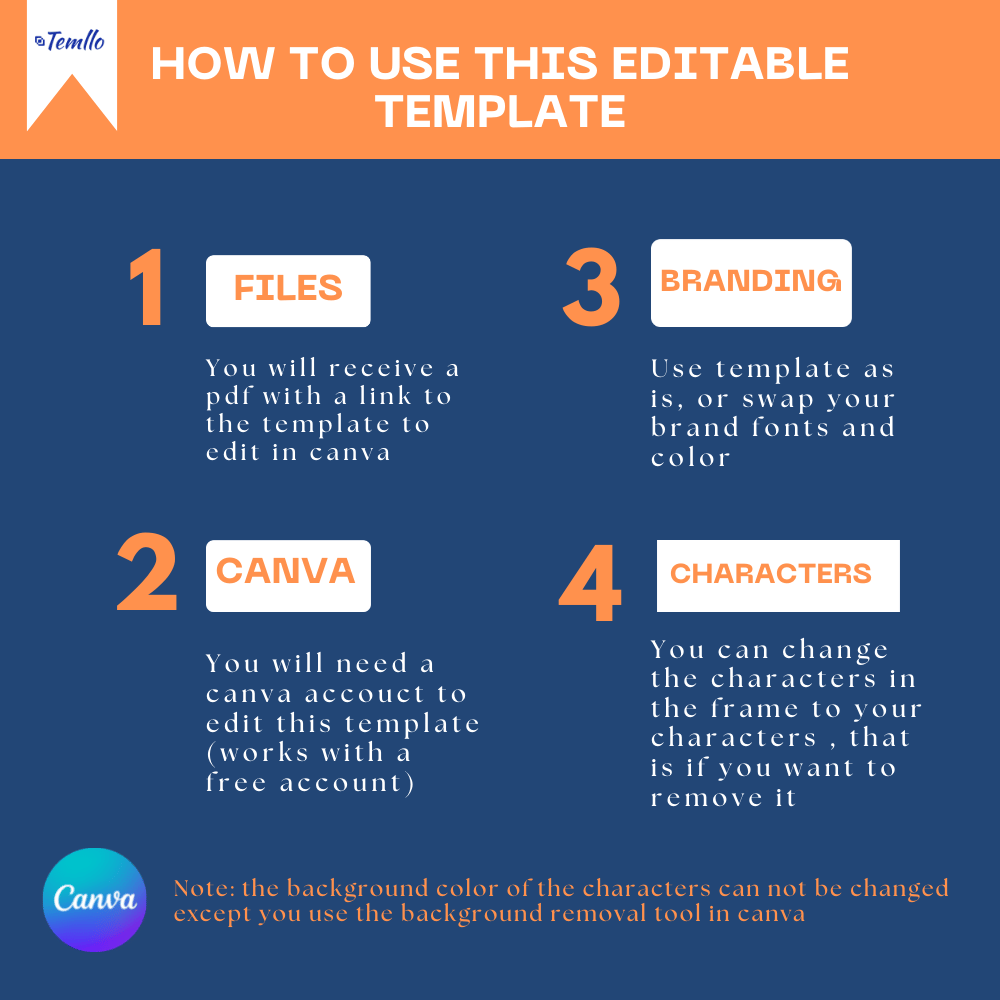 Temllo

HOW TO USE THIS EDITABLE TEMPLATE

1 FILES

You will receive a pdf with a link to the template to edit in canva

2 CANVA

You will need a canva accouct to edit this template (works with a free account)

3 BRANDING

Use template as is, or swap your brand fonts and color

4 CHARACTERS

You can change the characters in the frame to your characters , that is if you want to remove it

Canva

Note: the background color of the characters can not be changed except you use the background removal tool in canva