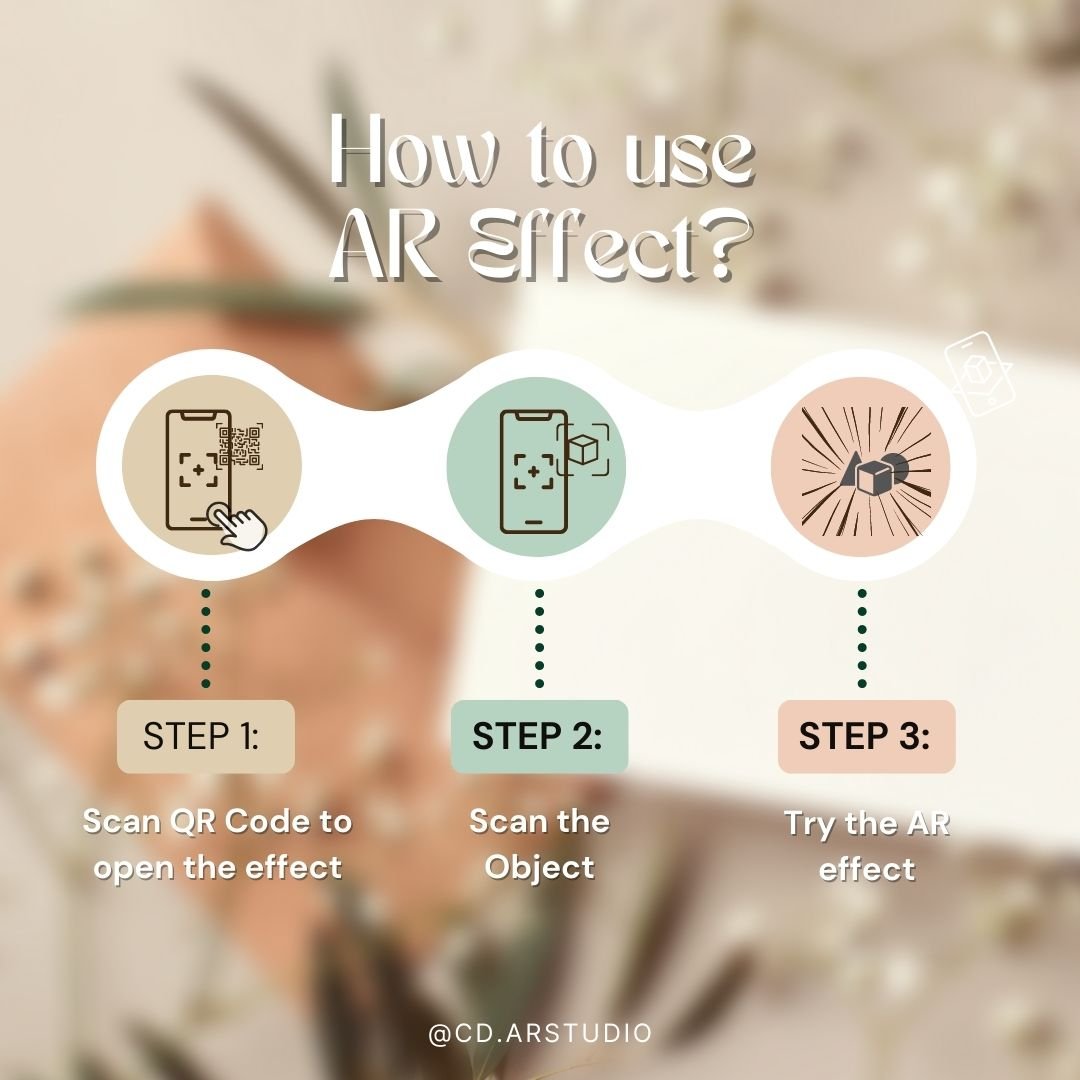 How to use AR Effect?

STEP 1:

Scan QR Code to open the effect

STEP 2:

Scan the Object

STEP 3:

Try the AR effect

@CD.ARSTUDIO