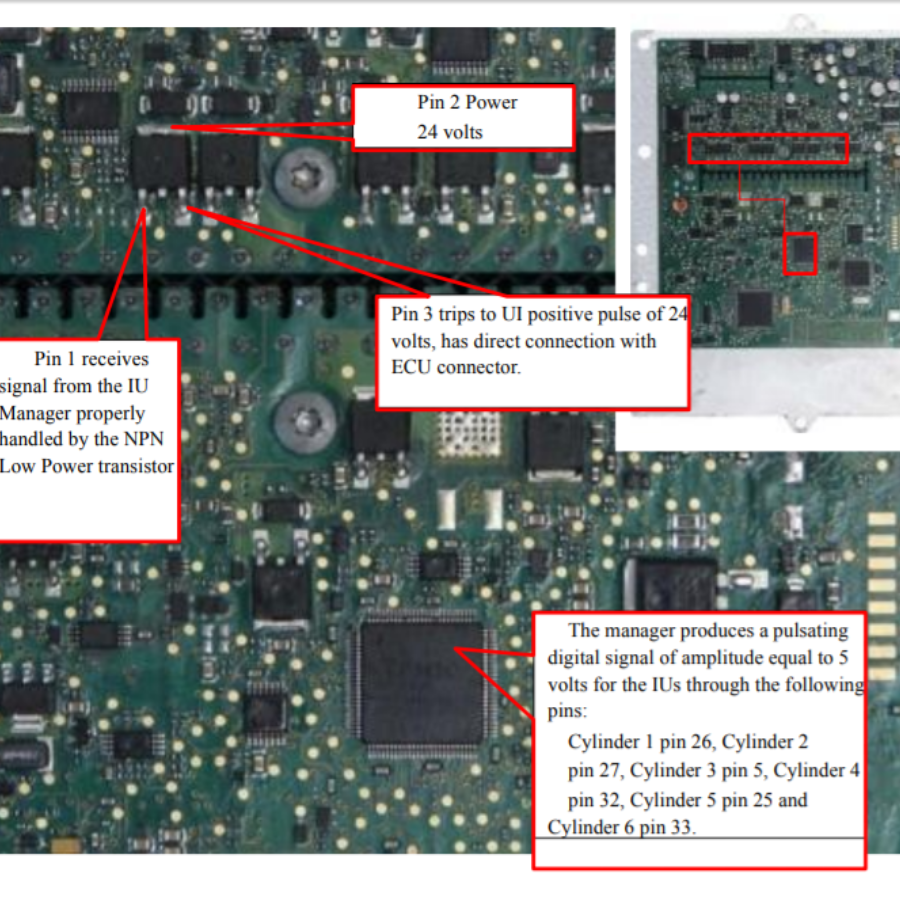 Pin 2 Power
24 volts

Pin 3 trips to UI positive pulse of 24 volts, has direct connection with ECU connector.

Pin 1 receives signal from the IU Manager properly handled by the NPN Low Power transistor

The manager produces a pulsating digital signal of amplitude equal to 5 volts for the IUs through the following pins:

Cylinder 1 pin 26, Cylinder 2 pin 27, Cylinder 3 pin 5, Cylinder 4 pin 32, Cylinder 5 pin 25 and Cylinder 6 pin 33.