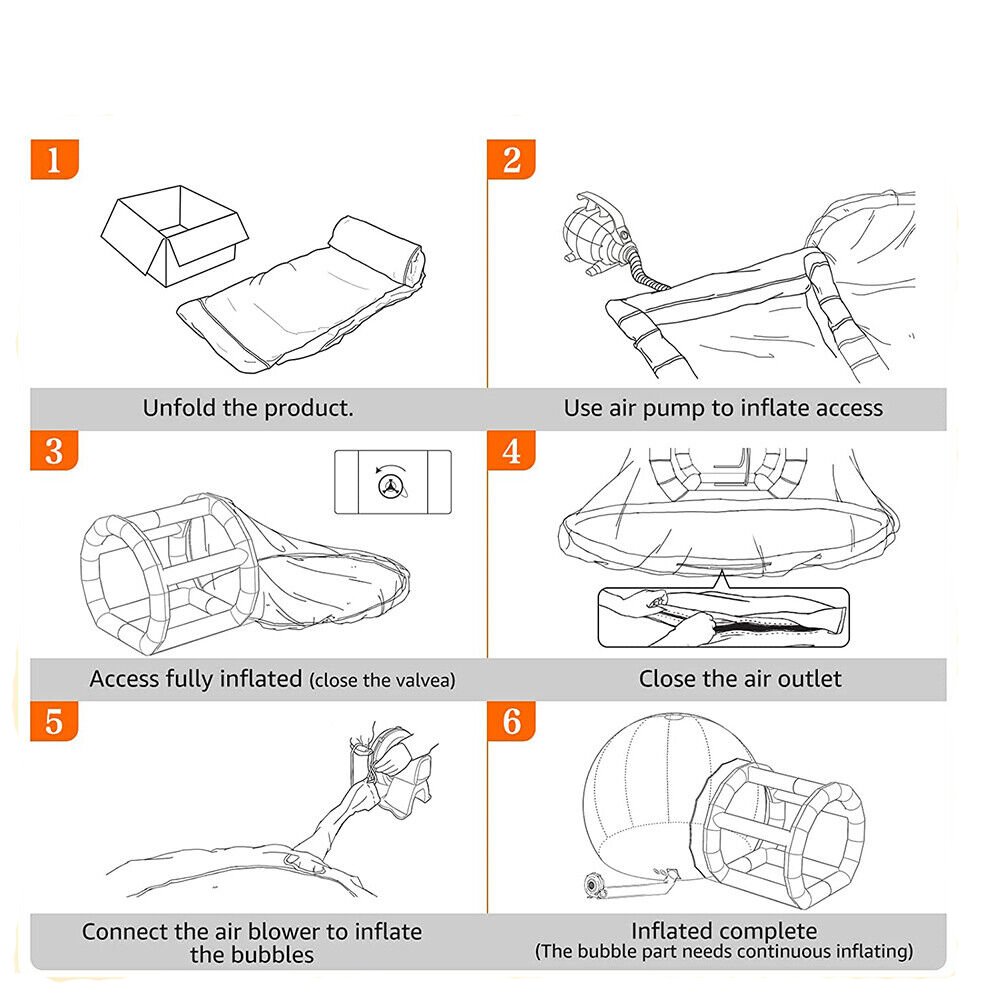 1

Unfold the product.

2

Use air pump to inflate access

3

Access fully inflated (close the valvea)

4

Close the air outlet

5

Connect the air blower to inflate the bubbles

6

Inflated complete
(The bubble part needs continuous inflating)