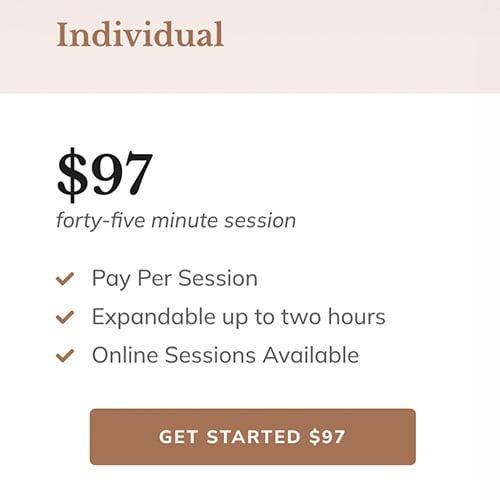 Individual

\$97
forty-five minute session

Pay Per Session
Expandable up to two hours
Online Sessions Available

GET STARTED \$97