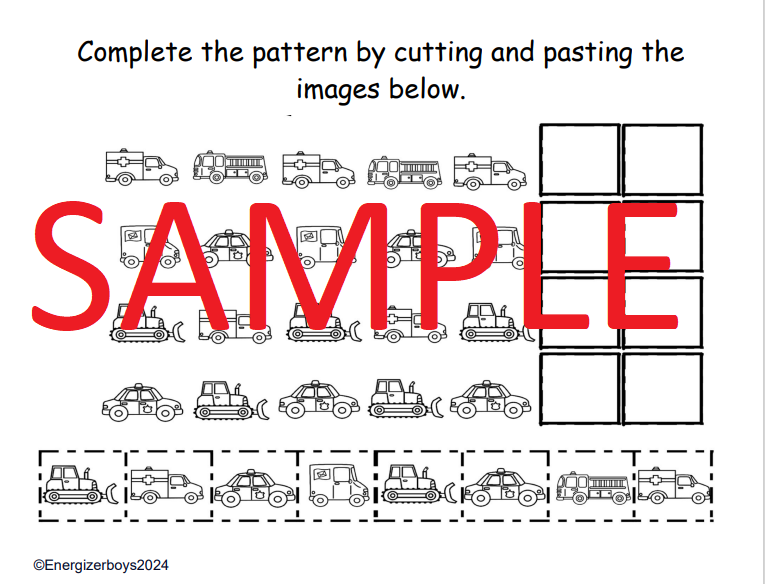 Complete the pattern by cutting and pasting the images below.

SAMPLE

©Energizerboys2024