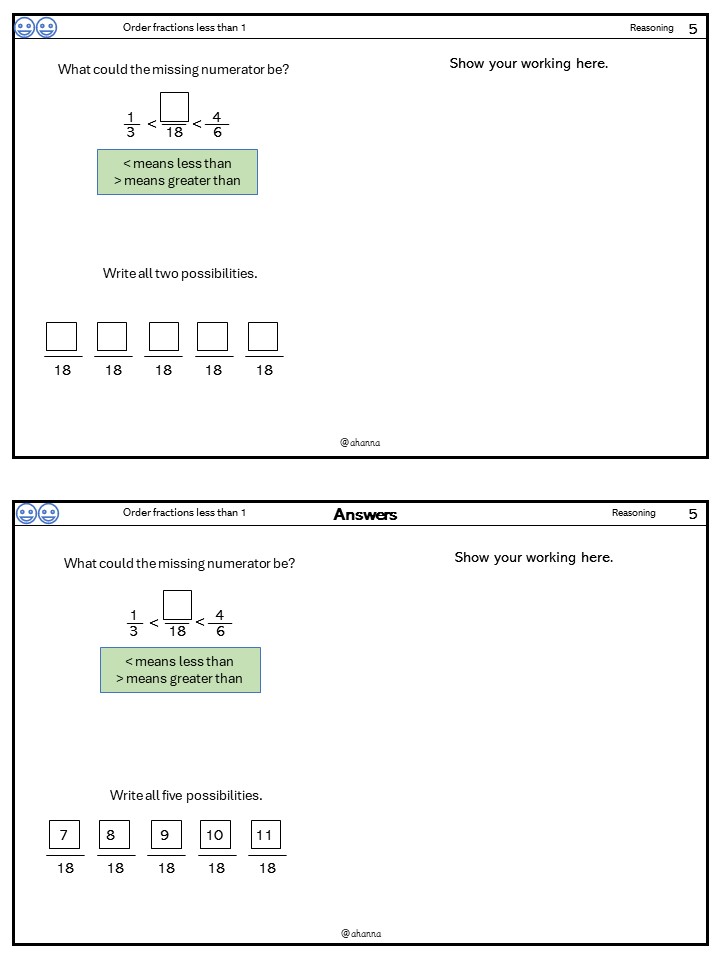 Order fractions less than 1

Reasoning 5

What could the missing numerator be?

$\frac{1}{3} < \frac{\square}{18} < \frac{4}{6}$

< means less than
> means greater than

Write all two possibilities.

$\frac{\square}{18}$ $\frac{\square}{18}$ $\frac{\square}{18}$ $\frac{\square}{18}$ $\frac{\square}{18}$

Show your working here.

@ahanna

Order fractions less than 1

Answers

Reasoning 5

What could the missing numerator be?

$\frac{1}{3} < \frac{\square}{18} < \frac{4}{6}$

< means less than
> means greater than

Write all five possibilities.

$\frac{7}{18}$ $\frac{8}{18}$ $\frac{9}{18}$ $\frac{10}{18}$ $\frac{11}{18}$

Show your working here.

@ahanna