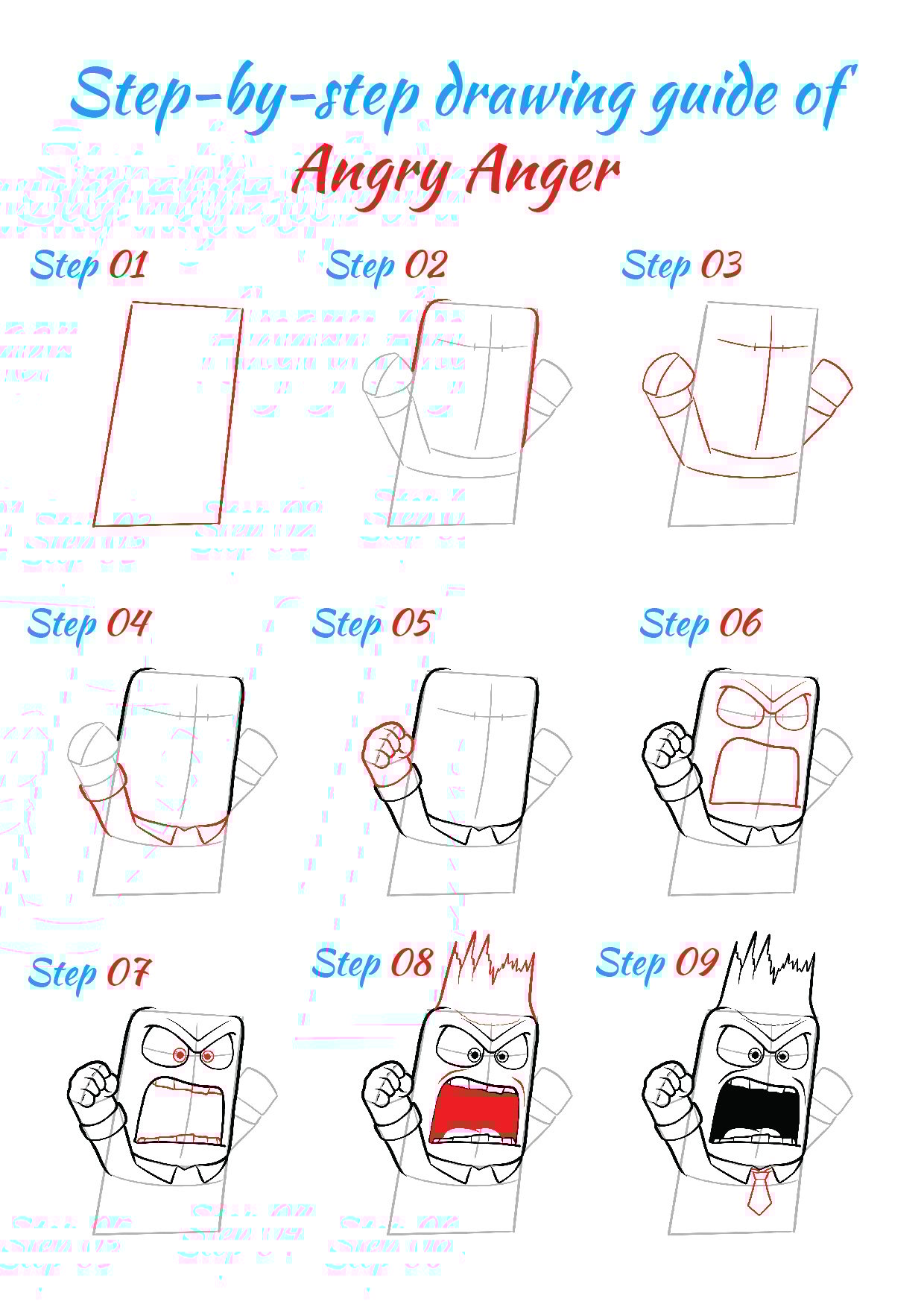 Step-by-step drawing guide of
Angry Anger

Step 01

Step 02

Step 03

Step 04

Step 05

Step 06

Step 07

Step 08

Step 09