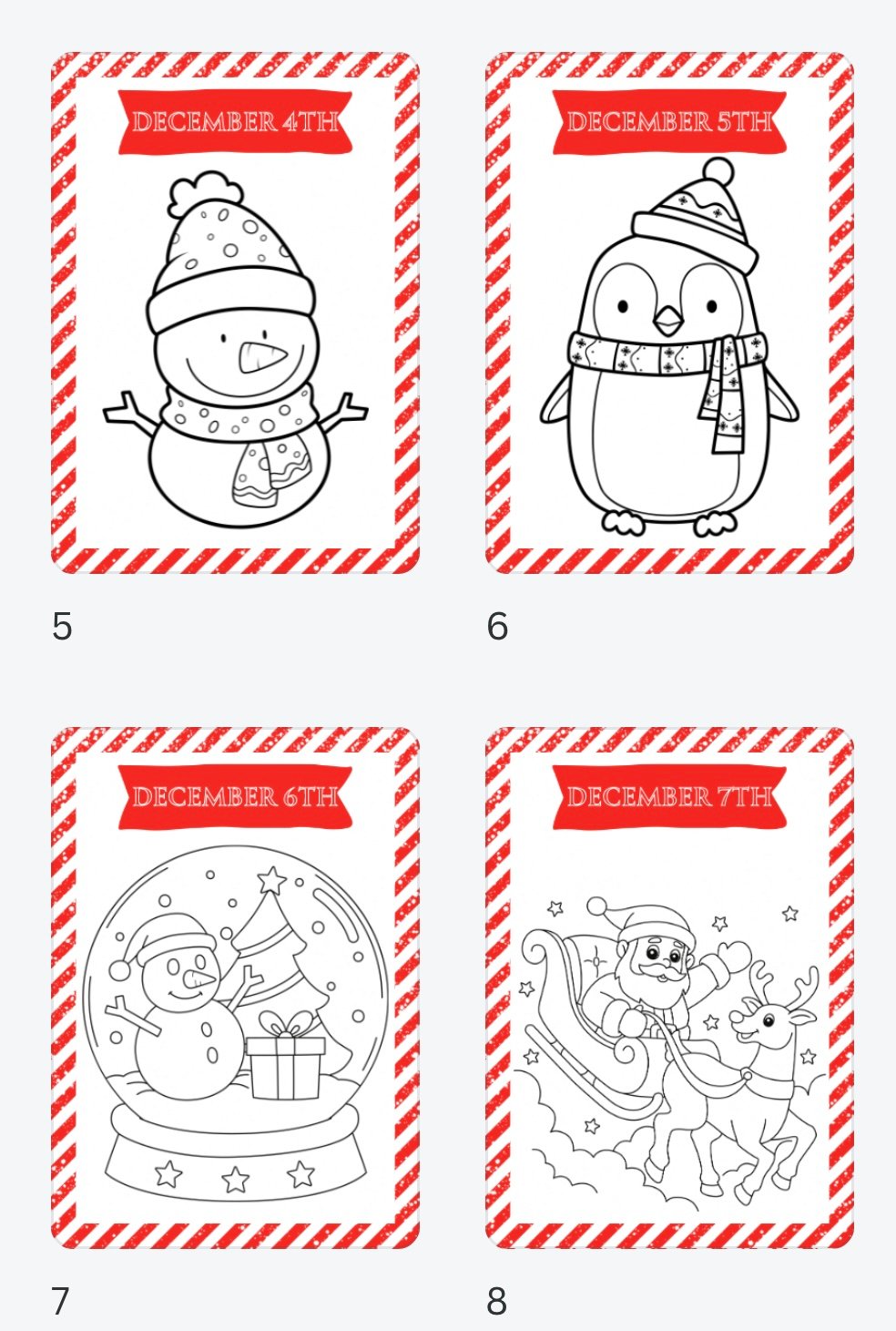 DECEMBER 4TH

5

DECEMBER 5TH

6

DECEMBER 6TH

7

DECEMBER 7TH

8