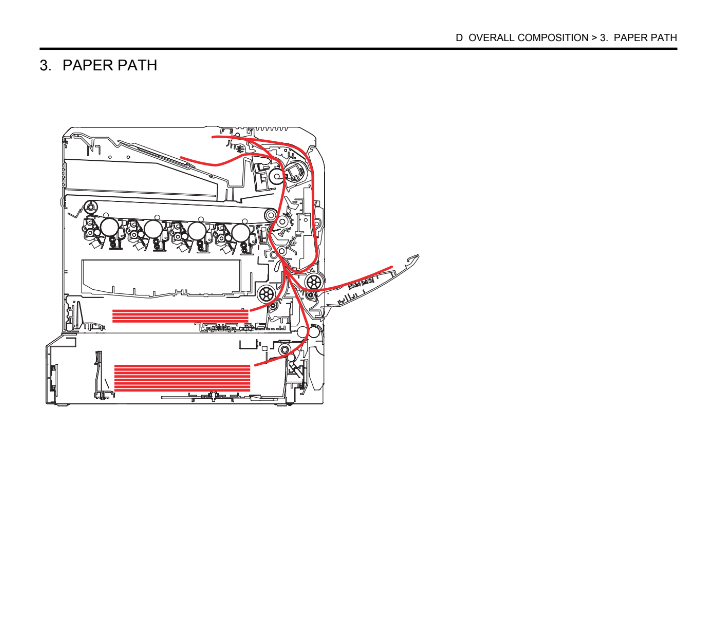 D OVERALL COMPOSITION > 3. PAPER PATH

3. PAPER PATH