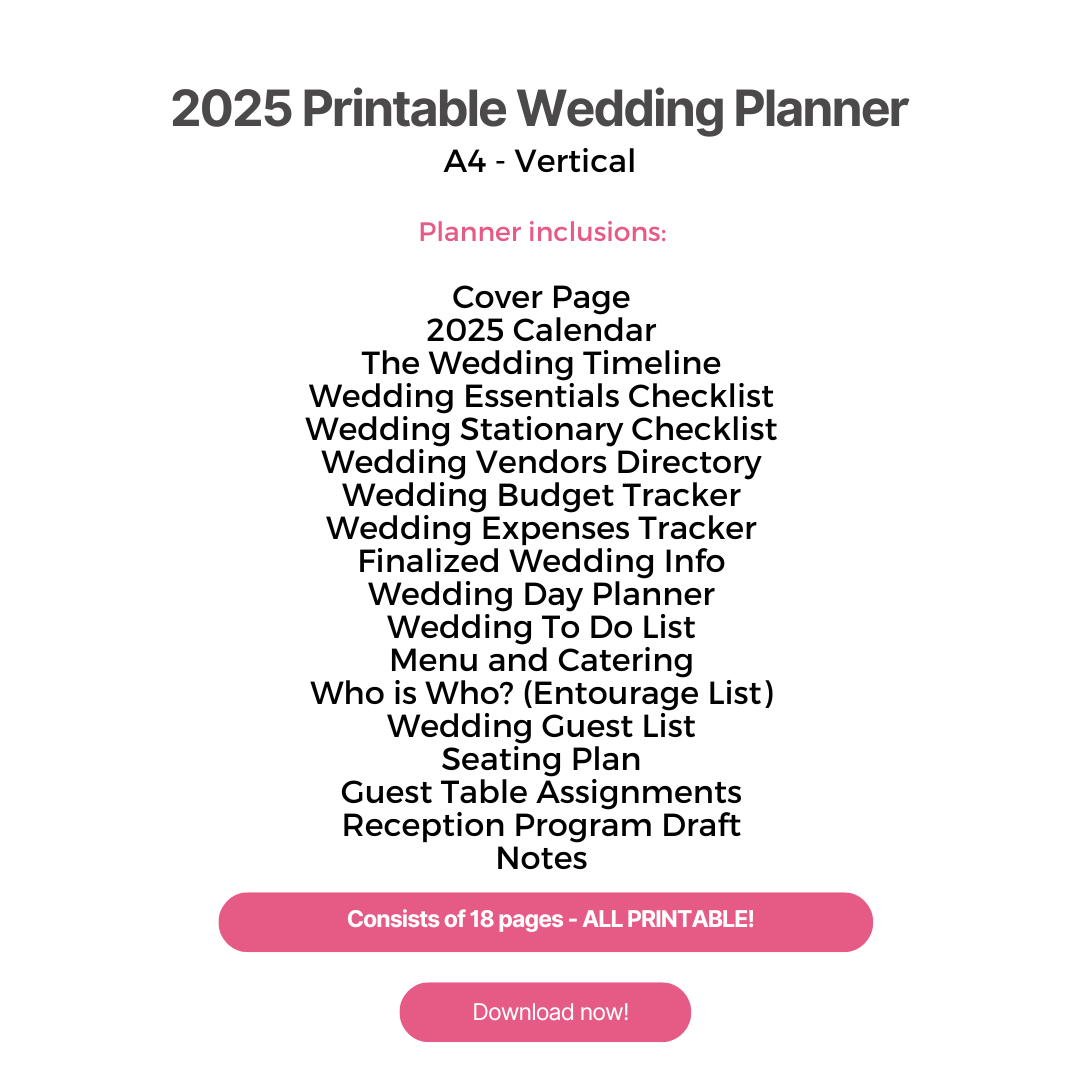 2025 Printable Wedding Planner
A4 - Vertical

Planner inclusions:

Cover Page
2025 Calendar
The Wedding Timeline
Wedding Essentials Checklist
Wedding Stationary Checklist
Wedding Vendors Directory
Wedding Budget Tracker
Wedding Expenses Tracker
Finalized Wedding Info
Wedding Day Planner
Wedding To Do List
Menu and Catering
Who is Who? (Entourage List)
Wedding Guest List
Seating Plan
Guest Table Assignments
Reception Program Draft
Notes

Consists of 18 pages - ALL PRINTABLE!

Download now!