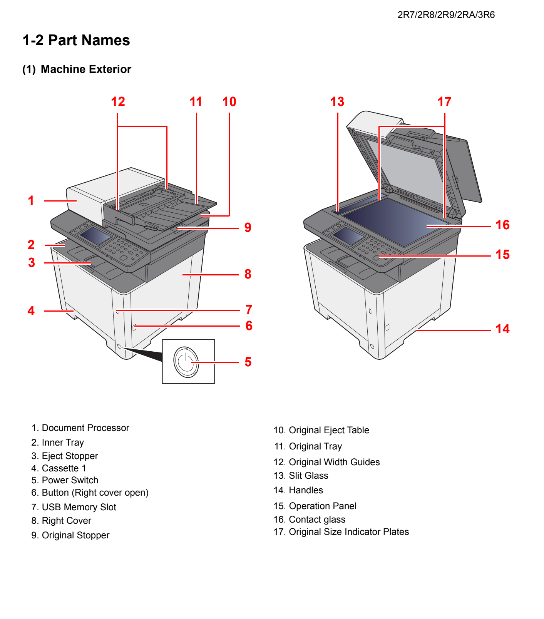 2R7/2R8/2R9/2RA/3R6

1-2 Part Names

(1) Machine Exterior

12 11 10

1

9

2

3

8

4

7

6

5

13 17

16

15

14

1. Document Processor
2. Inner Tray
3. Eject Stopper
4. Cassette 1
5. Power Switch
6. Button (Right cover open)
7. USB Memory Slot
8. Right Cover
9. Original Stopper

10. Original Eject Table
11. Original Tray
12. Original Width Guides
13. Slit Glass
14. Handles
15. Operation Panel
16. Contact glass
17. Original Size Indicator Plates