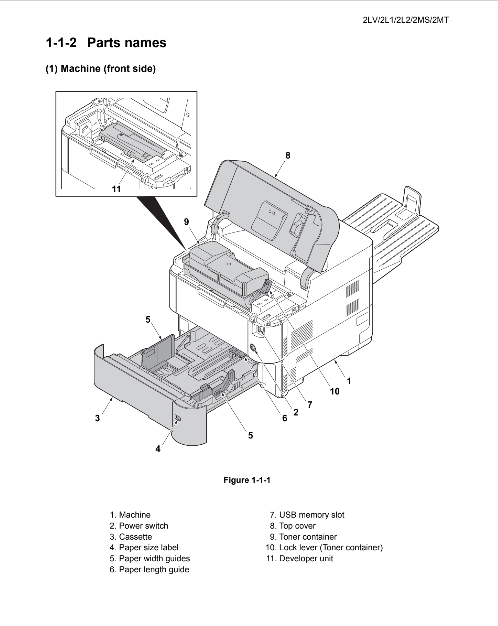 2LV/2L1/2L2/2MS/2MT

1-1-2 Parts names

(1) Machine (front side)

11
8
9
5
3
4
5
6
2
7
10
1

Figure 1-1-1

1. Machine
2. Power switch
3. Cassette
4. Paper size label
5. Paper width guides
6. Paper length guide

7. USB memory slot
8. Top cover
9. Toner container
10. Lock lever (Toner container)
11. Developer unit