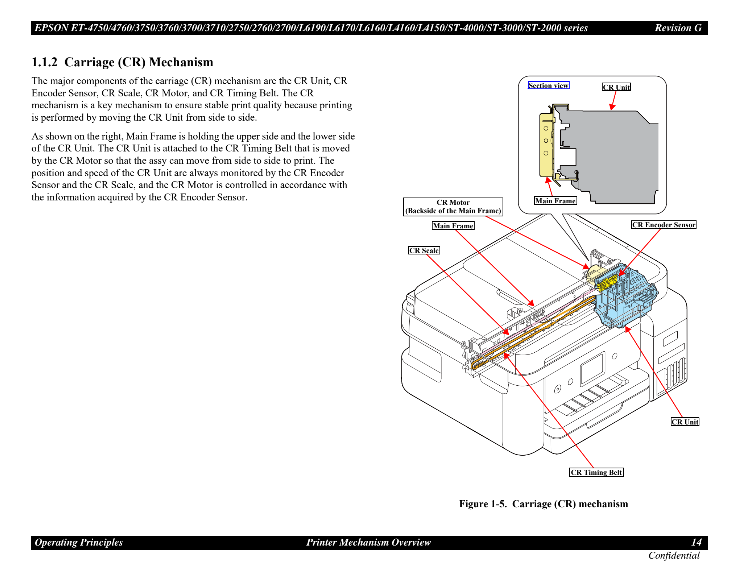 EPSON ET-4750/4760/3750/3760/3700/3710/2750/2760/2700/L6190/L6170/L6160/L4160/L4150/ST-4000/ST-3000/ST-2000 series Revision G

1.1.2 Carriage (CR) Mechanism

The major components of the carriage (CR) mechanism are the CR Unit, CR Encoder Sensor, CR Scale, CR Motor, and CR Timing Belt. The CR mechanism is a key mechanism to ensure stable print quality because printing is performed by moving the CR Unit from side to side.

As shown on the right, Main Frame is holding the upper side and the lower side of the CR Unit. The CR Unit is attached to the CR Timing Belt that is moved by the CR Motor so that the assy can move from side to side to print. The position and speed of the CR Unit are always monitored by the CR Encoder Sensor and the CR Scale, and the CR Motor is controlled in accordance with the information acquired by the CR Encoder Sensor.

Section view
CR Unit
Main Frame
CR Motor
(Backside of the Main Frame)
Main Frame
CR Encoder Sensor
CR Scale
CR Unit
CR Timing Belt

Figure 1-5. Carriage (CR) mechanism

Operating Principles Printer Mechanism Overview 14
Confidential