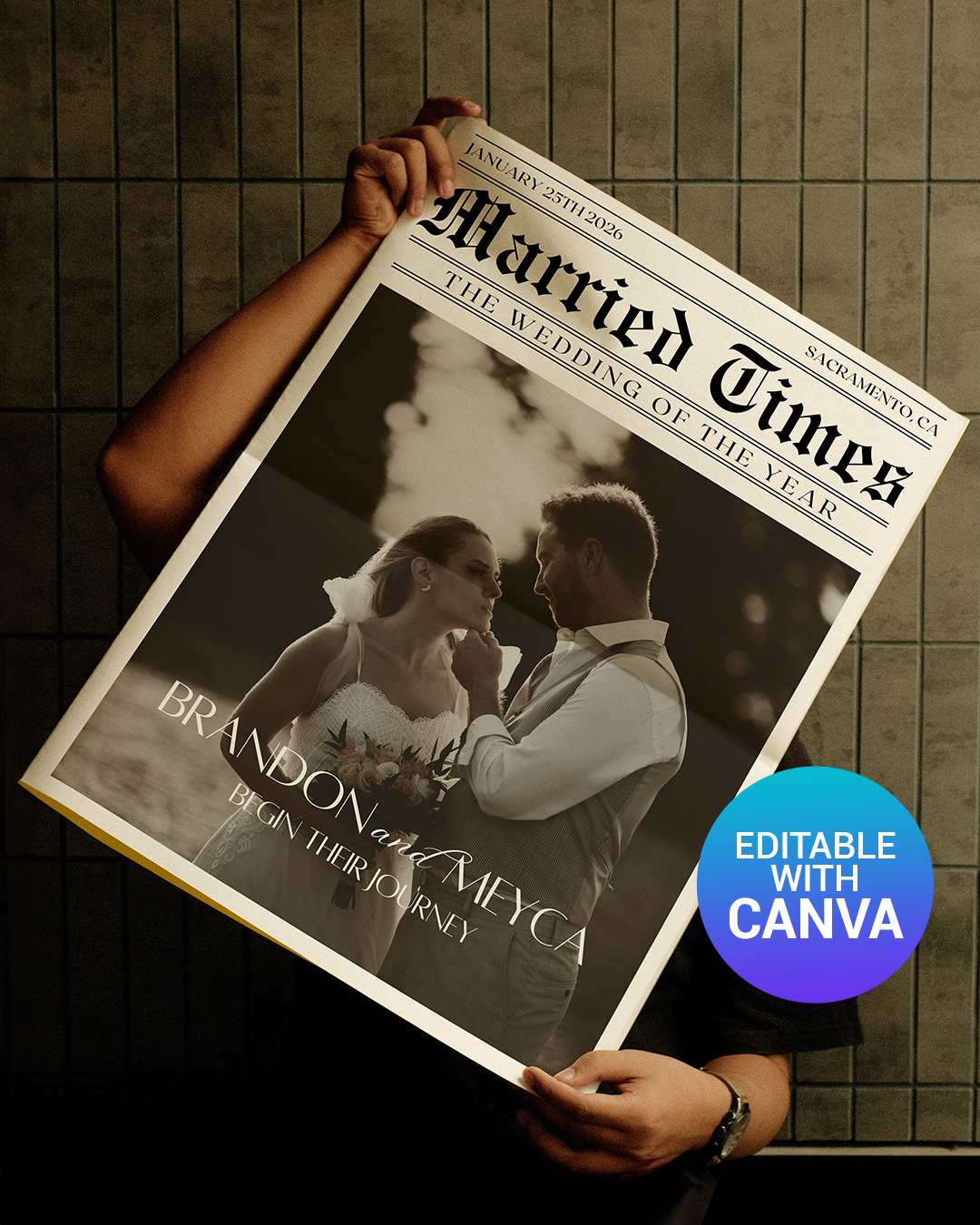 JANUARY 25TH 2026

SACRAMENTO, CA

Married Times

THE WEDDING OF THE YEAR

BRANDON and MEYCA

BEGIN THEIR JOURNEY

EDITABLE WITH CANVA