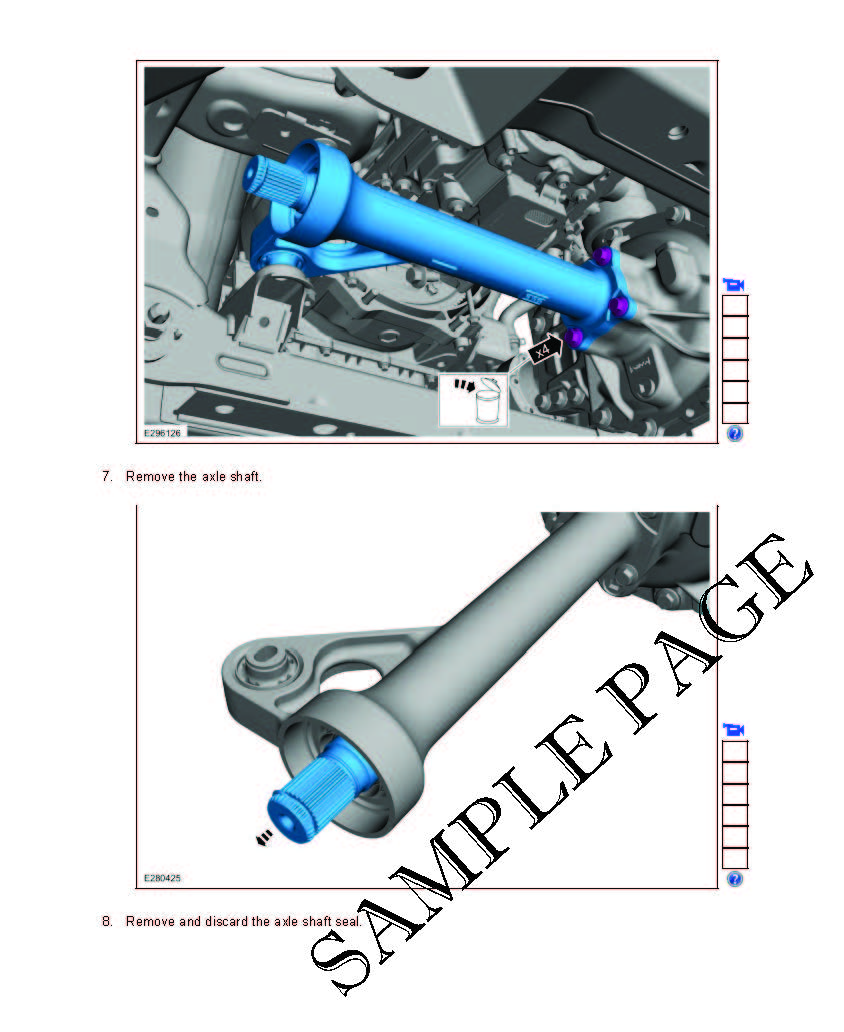 x4

E296126

7. Remove the axle shaft.

E280425

8. Remove and discard the axle shaft seal.

SAMPLE PAGE