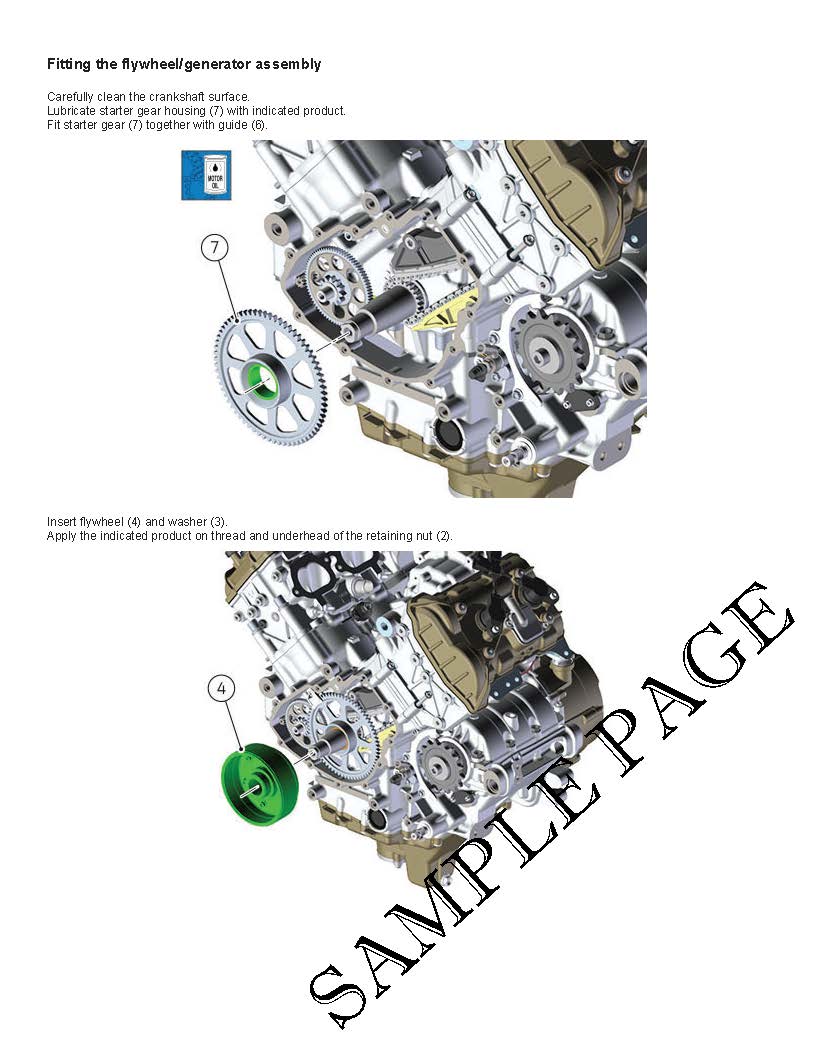 Fitting the flywheel/generator assembly

Carefully clean the crankshaft surface.
Lubricate starter gear housing (7) with indicated product.
Fit starter gear (7) together with guide (6).

MOTOR OIL

7

Insert flywheel (4) and washer (3).
Apply the indicated product on thread and underhead of the retaining nut (2).

4

SAMPLE PAGE