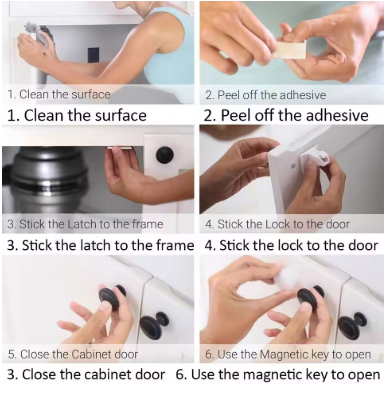 1. Clean the surface

1. Clean the surface

2. Peel off the adhesive

2. Peel off the adhesive

3. Stick the Latch to the frame

3. Stick the latch to the frame

4. Stick the Lock to the door

4. Stick the lock to the door

5. Close the Cabinet door

3. Close the cabinet door

6. Use the Magnetic key to open

6. Use the magnetic key to open