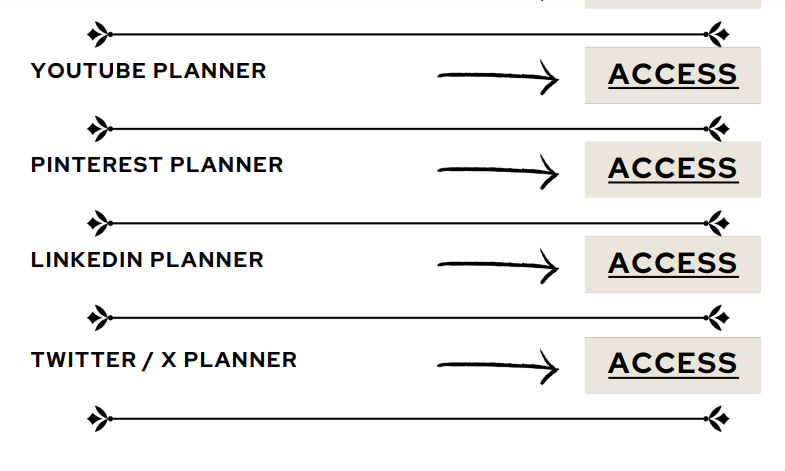 YOUTUBE PLANNER
ACCESS

PINTEREST PLANNER
ACCESS

LINKEDIN PLANNER
ACCESS

TWITTER / X PLANNER
ACCESS