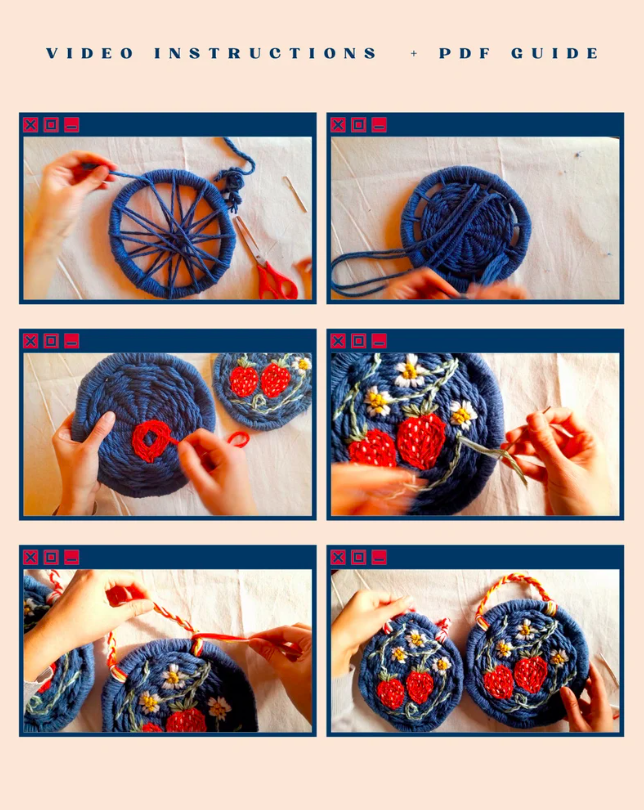 VIDEO INSTRUCTIONS + PDF GUIDE