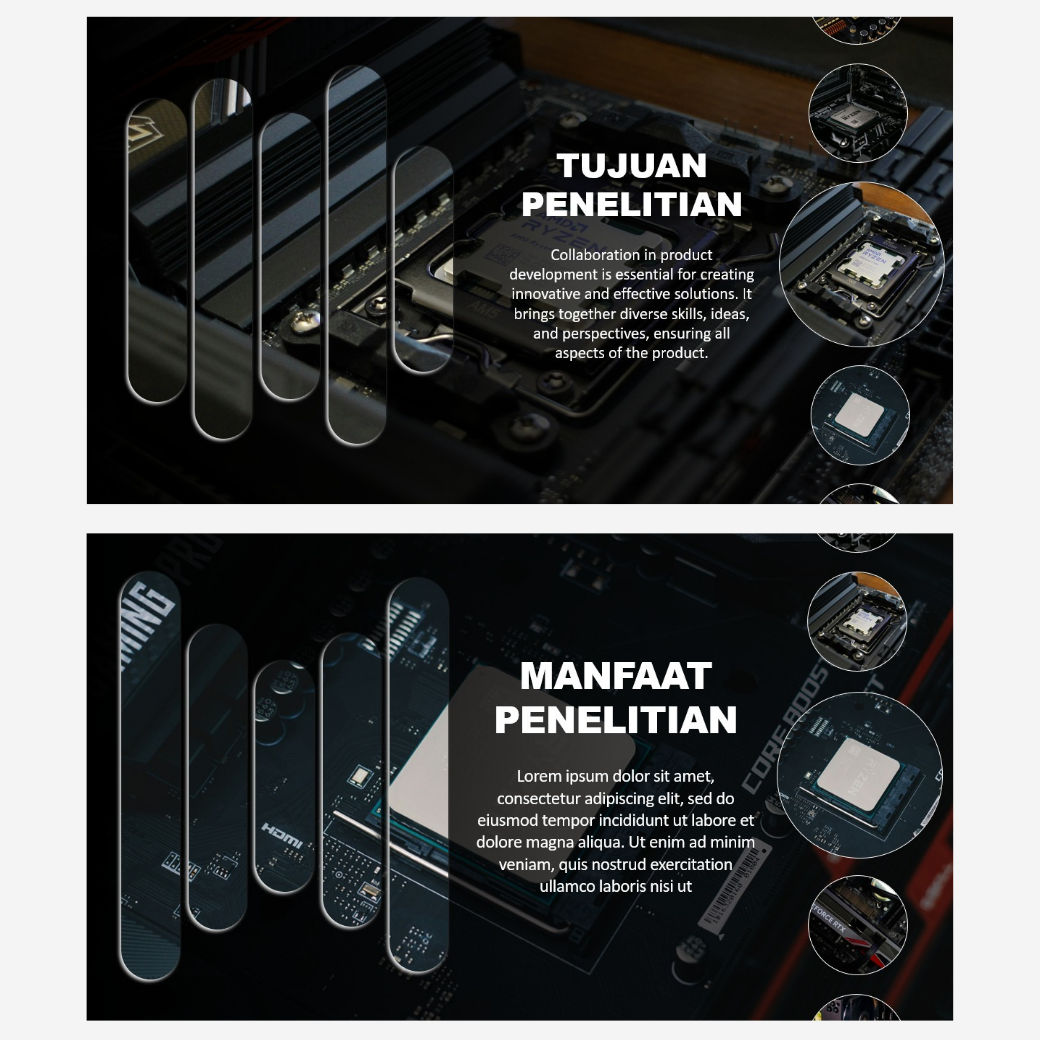 TUJUAN PENELITIAN

Collaboration in product development is essential for creating innovative and effective solutions. It brings together diverse skills, ideas, and perspectives, ensuring all aspects of the product.

MANFAAT PENELITIAN

Lorem ipsum dolor sit amet, consectetur adipiscing elit, sed do eiusmod tempor incididunt ut labore et dolore magna aliqua. Ut enim ad minim veniam, quis nostrud exercitation ullamco laboris nisi ut