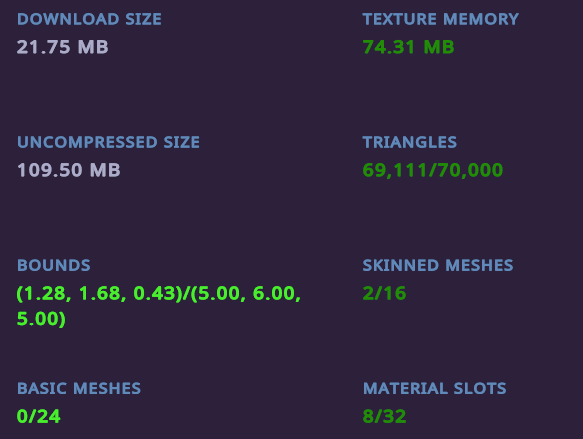 DOWNLOAD SIZE
21.75 MB

UNCOMPRESSED SIZE
109.50 MB

BOUNDS
(1.28, 1.68, 0.43)/(5.00, 6.00, 5.00)

BASIC MESHES
0/24

TEXTURE MEMORY
74.31 MB

TRIANGLES
69,111/70,000

SKINNED MESHES
2/16

MATERIAL SLOTS
8/32