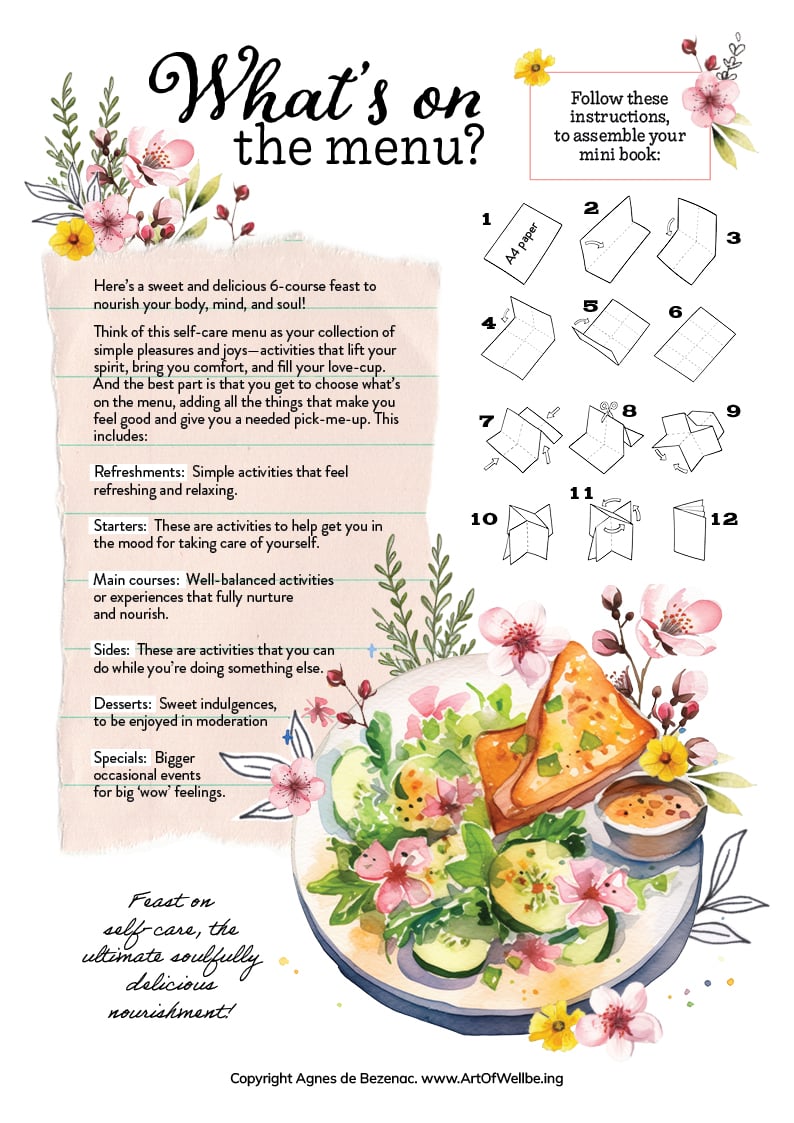 What's on the menu?

Follow these instructions, to assemble your mini book:

1 A4 paper
2
3
4
5
6
7
8
9
10
11
12

Here's a sweet and delicious 6-course feast to nourish your body, mind, and soul!

Think of this self-care menu as your collection of simple pleasures and joys—activities that lift your spirit, bring you comfort, and fill your love-cup. And the best part is that you get to choose what's on the menu, adding all the things that make you feel good and give you a needed pick-me-up. This includes:

Refreshments: Simple activities that feel refreshing and relaxing.

Starters: These are activities to help get you in the mood for taking care of yourself.

Main courses: Well-balanced activities or experiences that fully nurture and nourish.

Sides: These are activities that you can do while you're doing something else.

Desserts: Sweet indulgences, to be enjoyed in moderation

Specials: Bigger occasional events for big 'wow' feelings.

Feast on self-care, the ultimate soulfully delicious nourishment!

Copyright Agnes de Bezenac. www.ArtOfWellbe.ing