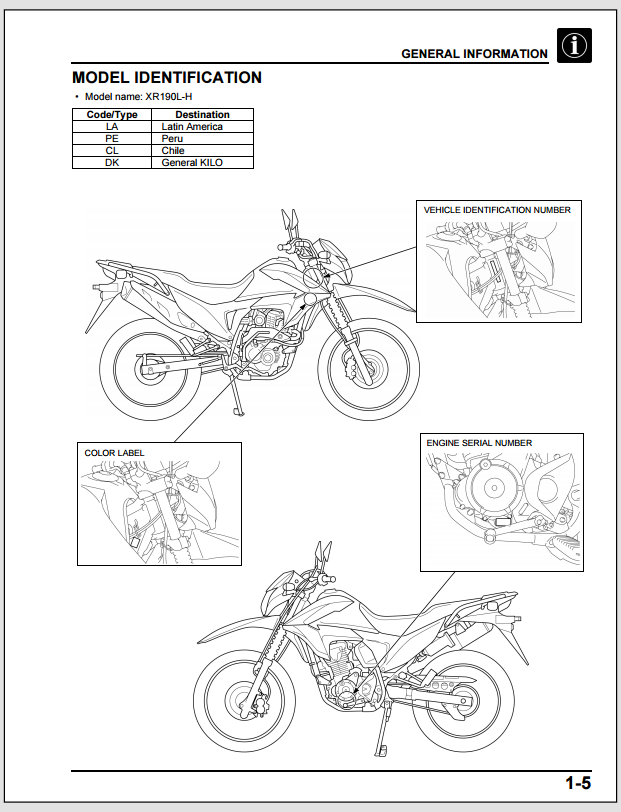 GENERAL INFORMATION

MODEL IDENTIFICATION

• Model name: XR190L-H

| Code/Type | Destination |
|---|---|
| LA | Latin America |
| PE | Peru |
| CL | Chile |
| DK | General KILO |

VEHICLE IDENTIFICATION NUMBER

COLOR LABEL

ENGINE SERIAL NUMBER

1-5