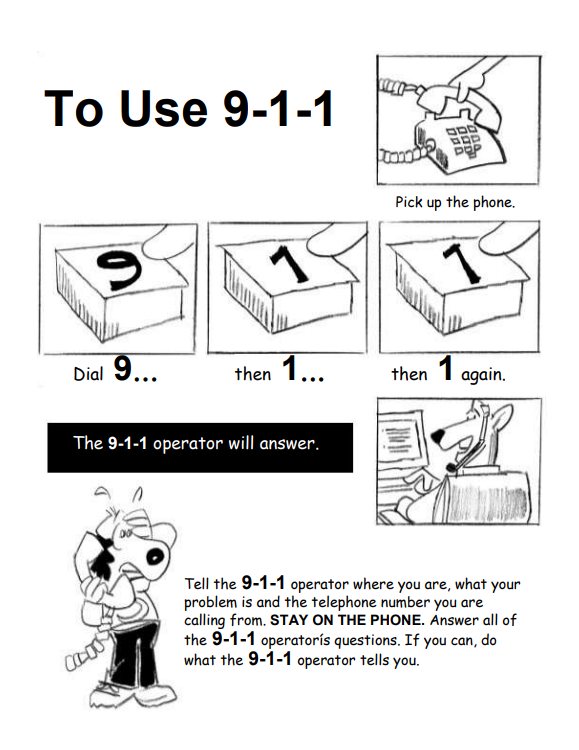 To Use 9-1-1

Pick up the phone.

9

1

1

Dial 9... then 1... then 1 again.

The 9-1-1 operator will answer.

Tell the 9-1-1 operator where you are, what your problem is and the telephone number you are calling from. STAY ON THE PHONE. Answer all of the 9-1-1 operatorís questions. If you can, do what the 9-1-1 operator tells you.