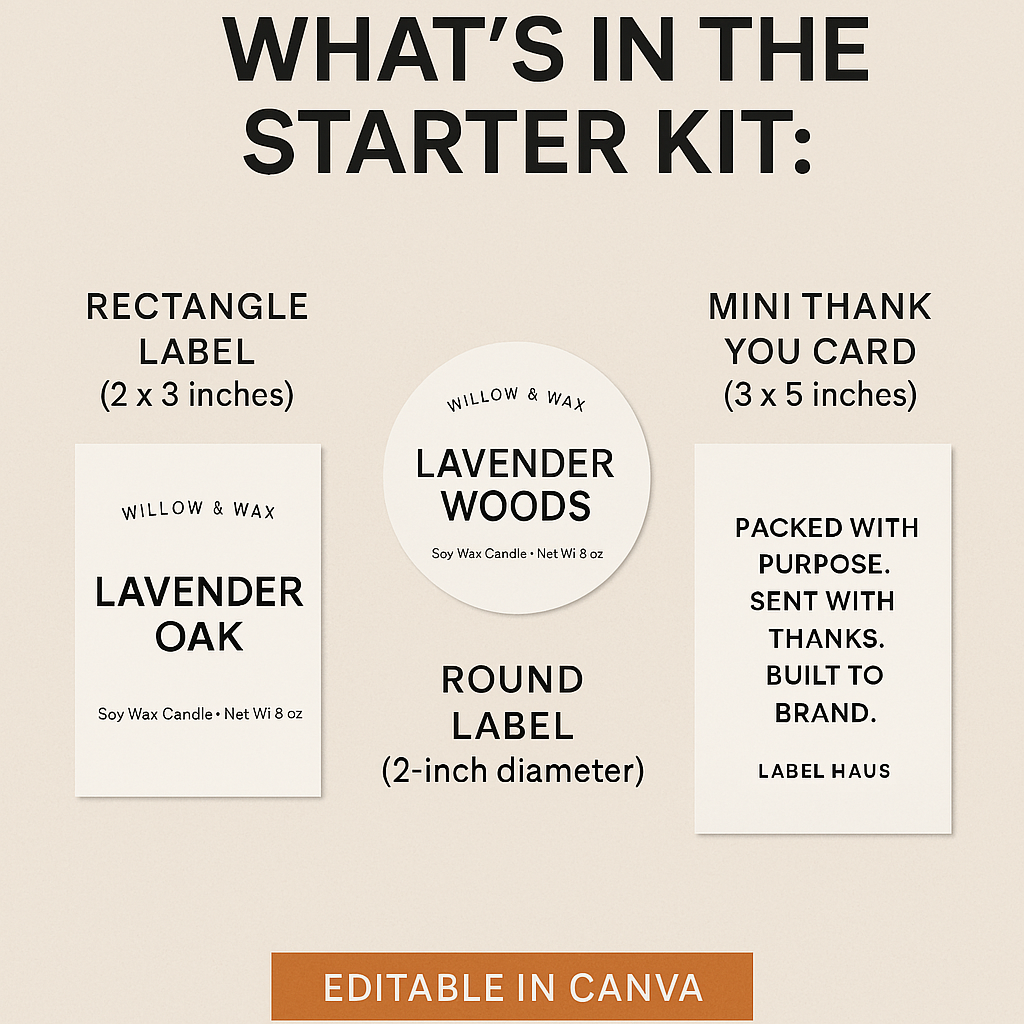 WHAT'S IN THE STARTER KIT:

RECTANGLE LABEL
(2 x 3 inches)

WILLOW & WAX

LAVENDER OAK

Soy Wax Candle • Net Wi 8 oz

WILLOW & WAX

LAVENDER WOODS

Soy Wax Candle • Net Wi 8 oz

ROUND LABEL
(2-inch diameter)

MINI THANK YOU CARD
(3 x 5 inches)

PACKED WITH PURPOSE. SENT WITH THANKS. BUILT TO BRAND.

LABEL HAUS

EDITABLE IN CANVA