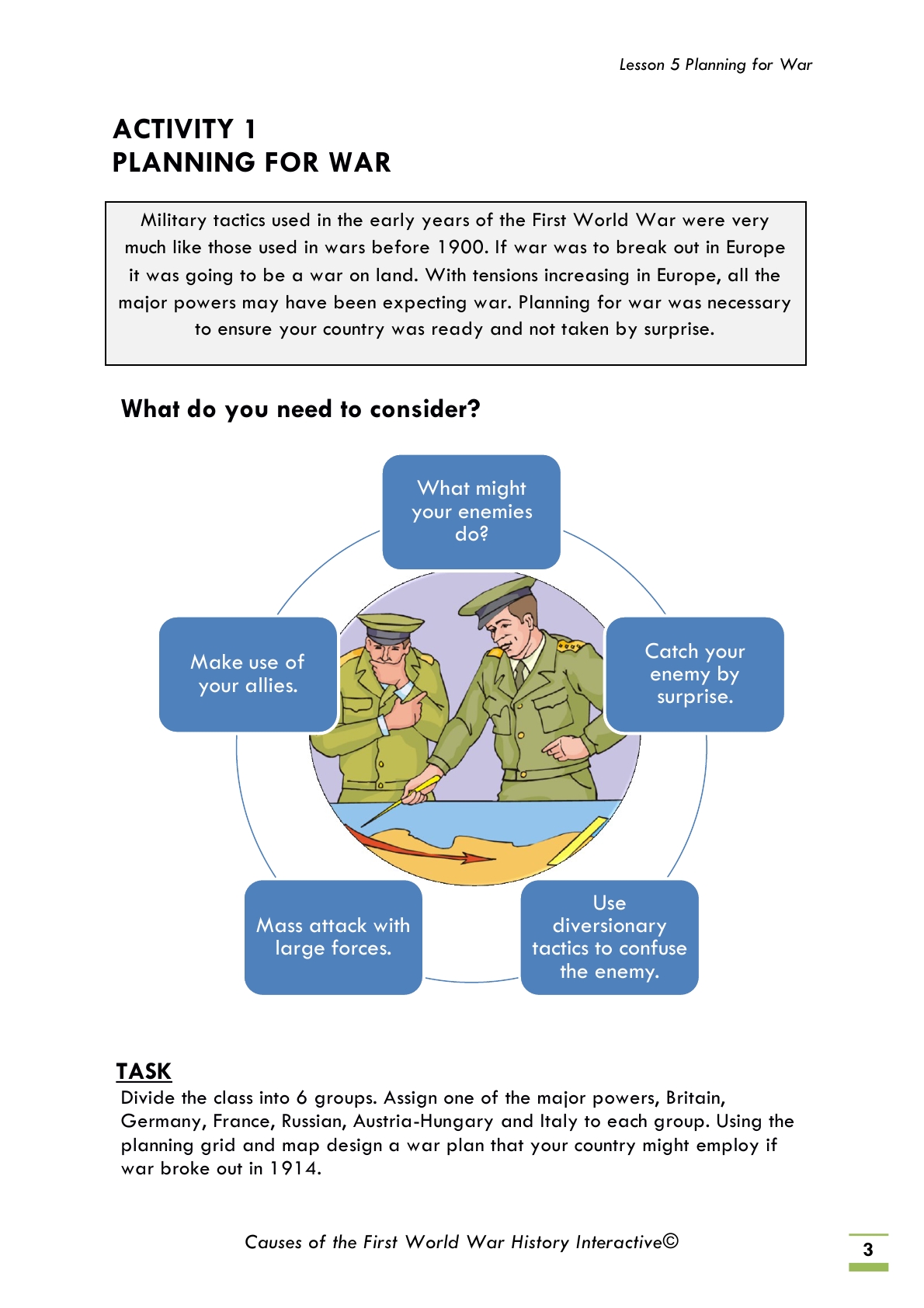 Lesson 5 Planning for War

ACTIVITY 1
PLANNING FOR WAR

Military tactics used in the early years of the First World War were very much like those used in wars before 1900. If war was to break out in Europe it was going to be a war on land. With tensions increasing in Europe, all the major powers may have been expecting war. Planning for war was necessary to ensure your country was ready and not taken by surprise.

What do you need to consider?

What might your enemies do?

Catch your enemy by surprise.

Use diversionary tactics to confuse the enemy.

Mass attack with large forces.

Make use of your allies.

TASK
Divide the class into 6 groups. Assign one of the major powers, Britain, Germany, France, Russian, Austria-Hungary and Italy to each group. Using the planning grid and map design a war plan that your country might employ if war broke out in 1914.

Causes of the First World War History Interactive©

3