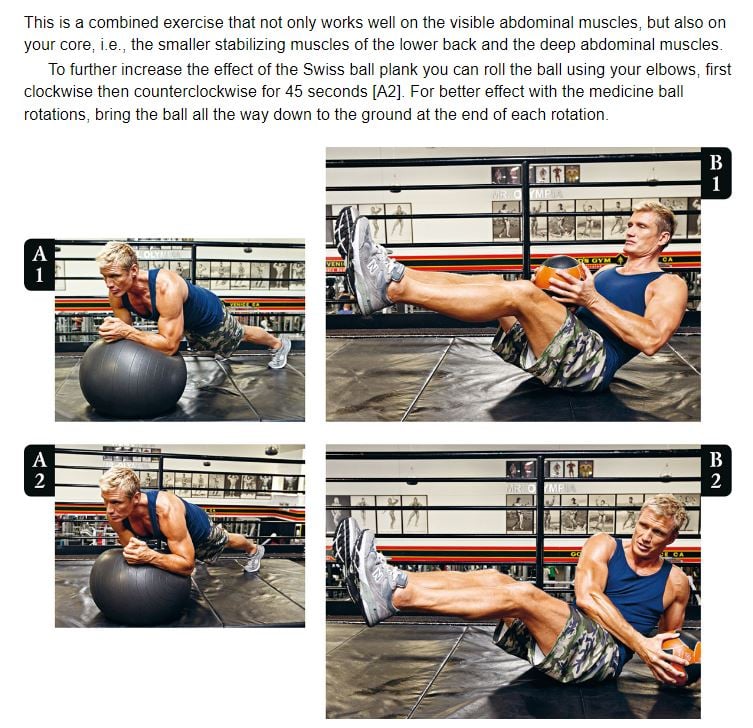 This is a combined exercise that not only works well on the visible abdominal muscles, but also on your core, i.e., the smaller stabilizing muscles of the lower back and the deep abdominal muscles.

To further increase the effect of the Swiss ball plank you can roll the ball using your elbows, first clockwise then counterclockwise for 45 seconds [A2]. For better effect with the medicine ball rotations, bring the ball all the way down to the ground at the end of each rotation.

A 1

B 1

A 2

B 2