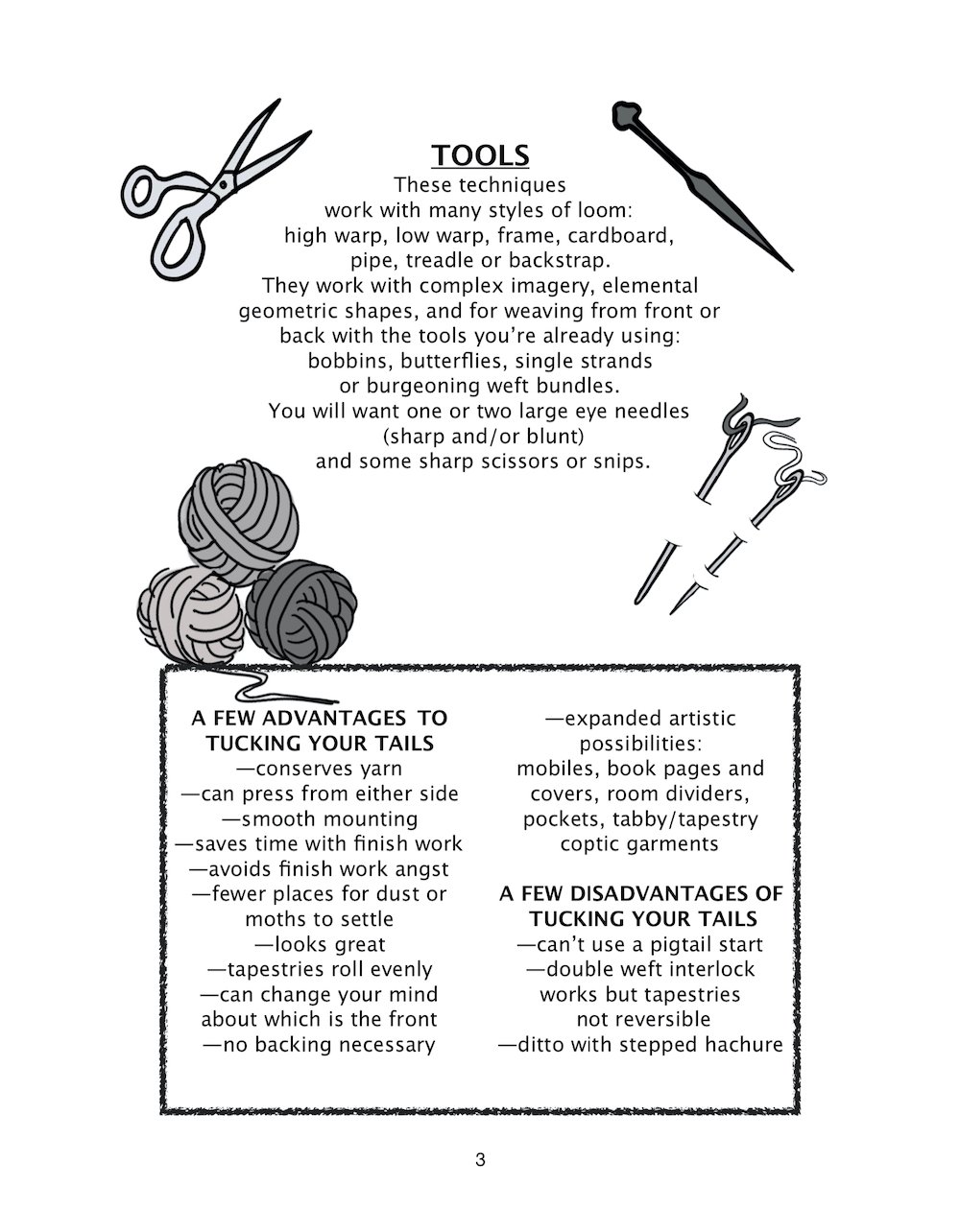 TOOLS

These techniques work with many styles of loom: high warp, low warp, frame, cardboard, pipe, treadle or backstrap. They work with complex imagery, elemental geometric shapes, and for weaving from front or back with the tools you're already using: bobbins, butterflies, single strands or burgeoning weft bundles. You will want one or two large eye needles (sharp and/or blunt) and some sharp scissors or snips.

A FEW ADVANTAGES TO TUCKING YOUR TAILS
—conserves yarn
—can press from either side
—smooth mounting
—saves time with finish work
—avoids finish work angst
—fewer places for dust or moths to settle
—looks great
—tapestries roll evenly
—can change your mind about which is the front
—no backing necessary

—expanded artistic possibilities: mobiles, book pages and covers, room dividers, pockets, tabby/tapestry coptic garments

A FEW DISADVANTAGES OF TUCKING YOUR TAILS
—can't use a pigtail start
—double weft interlock works but tapestries not reversible
—ditto with stepped hachure

3