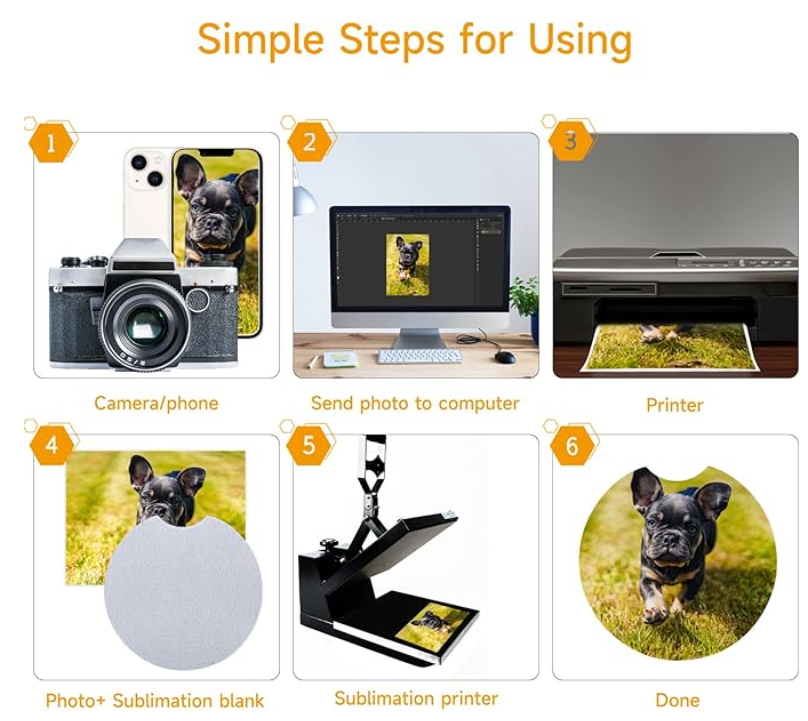 Simple Steps for Using

1

Camera/phone

2

Send photo to computer

3

Printer

4

Photo+ Sublimation blank

5

Sublimation printer

6

Done