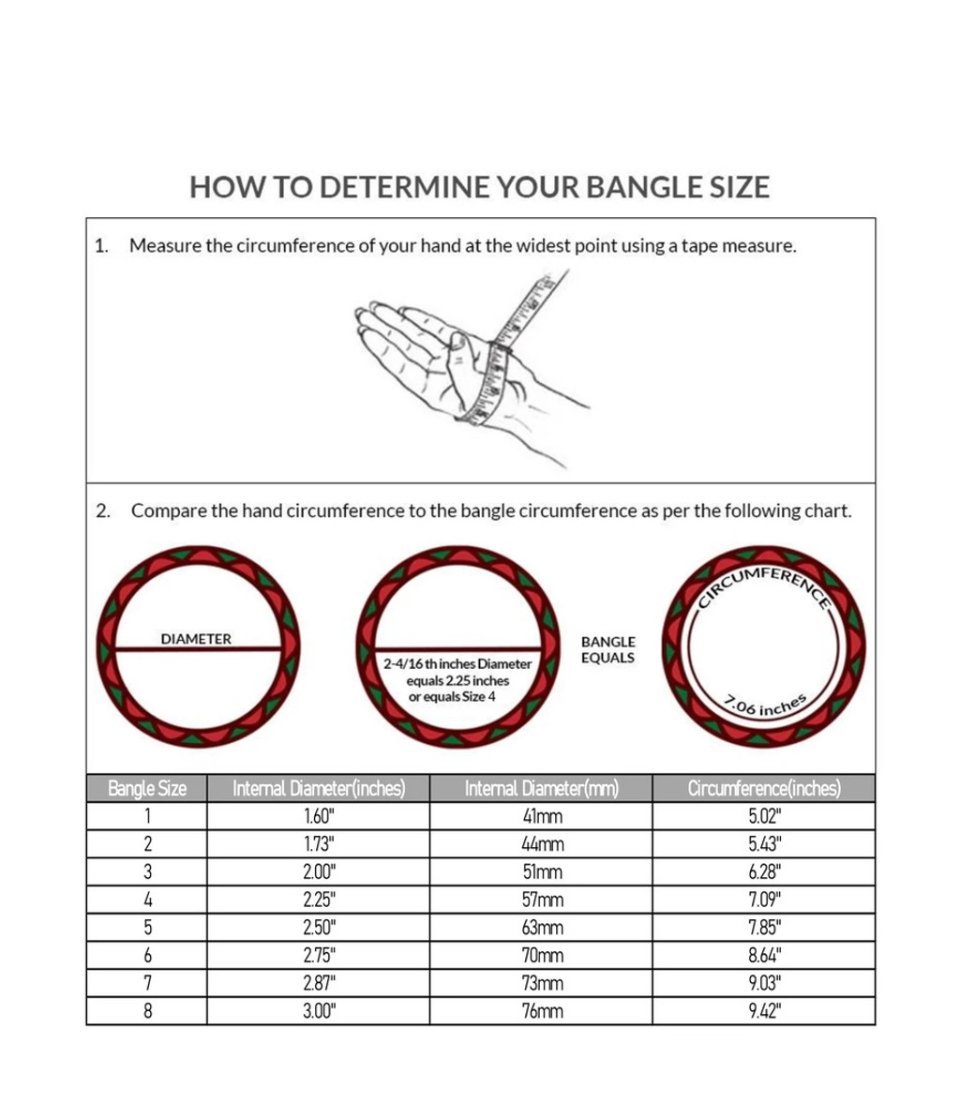 HOW TO DETERMINE YOUR BANGLE SIZE

1. Measure the circumference of your hand at the widest point using a tape measure.

2. Compare the hand circumference to the bangle circumference as per the following chart.

DIAMETER

2-4/16 th inches Diameter equals 2.25 inches or equals Size 4

BANGLE EQUALS

CIRCUMFERENCE

7.06 inches

| Bangle Size | Internal Diameter(inches) | Internal Diameter(mm) | Circumference(inches) |
|---|---|---|---|
| 1 | 1.60" | 41mm | 5.02" |
| 2 | 1.73" | 44mm | 5.43" |
| 3 | 2.00" | 51mm | 6.28" |
| 4 | 2.25" | 57mm | 7.09" |
| 5 | 2.50" | 63mm | 7.85" |
| 6 | 2.75" | 70mm | 8.64" |
| 7 | 2.87" | 73mm | 9.03" |
| 8 | 3.00" | 76mm | 9.42" |