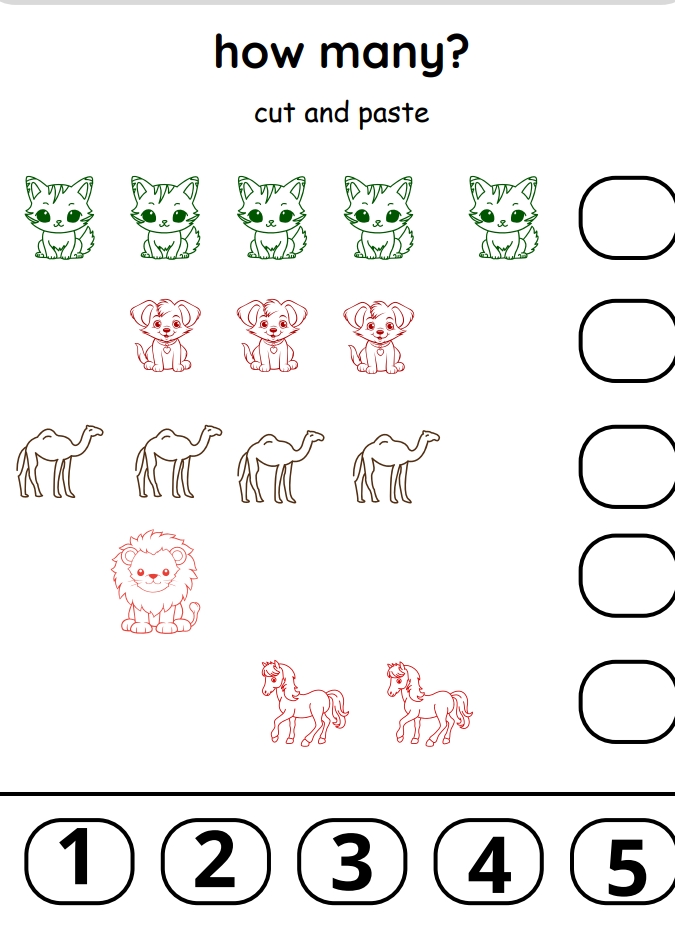 how many?

cut and paste

1 2 3 4 5