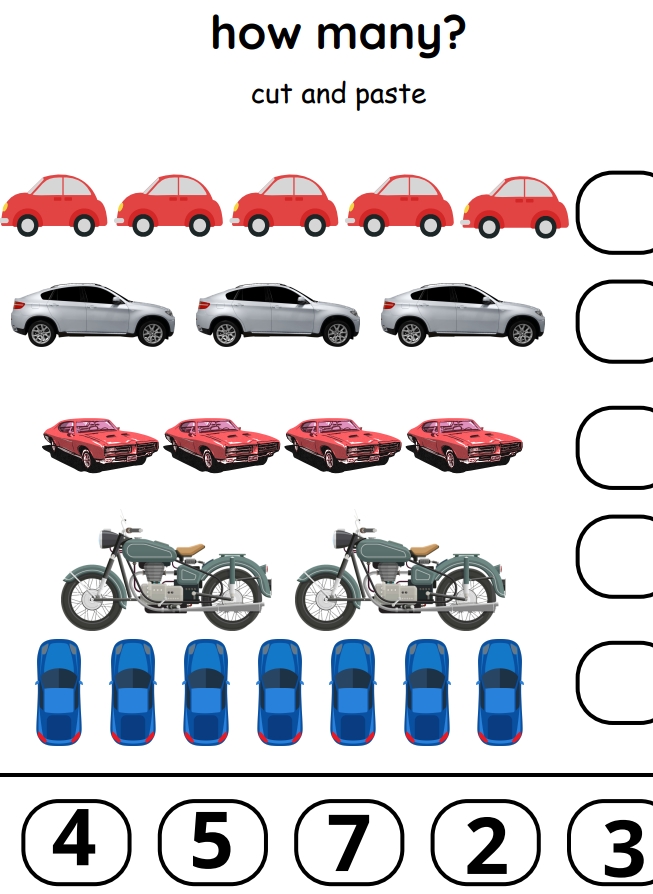 how many?

cut and paste

4 5 7 2 3