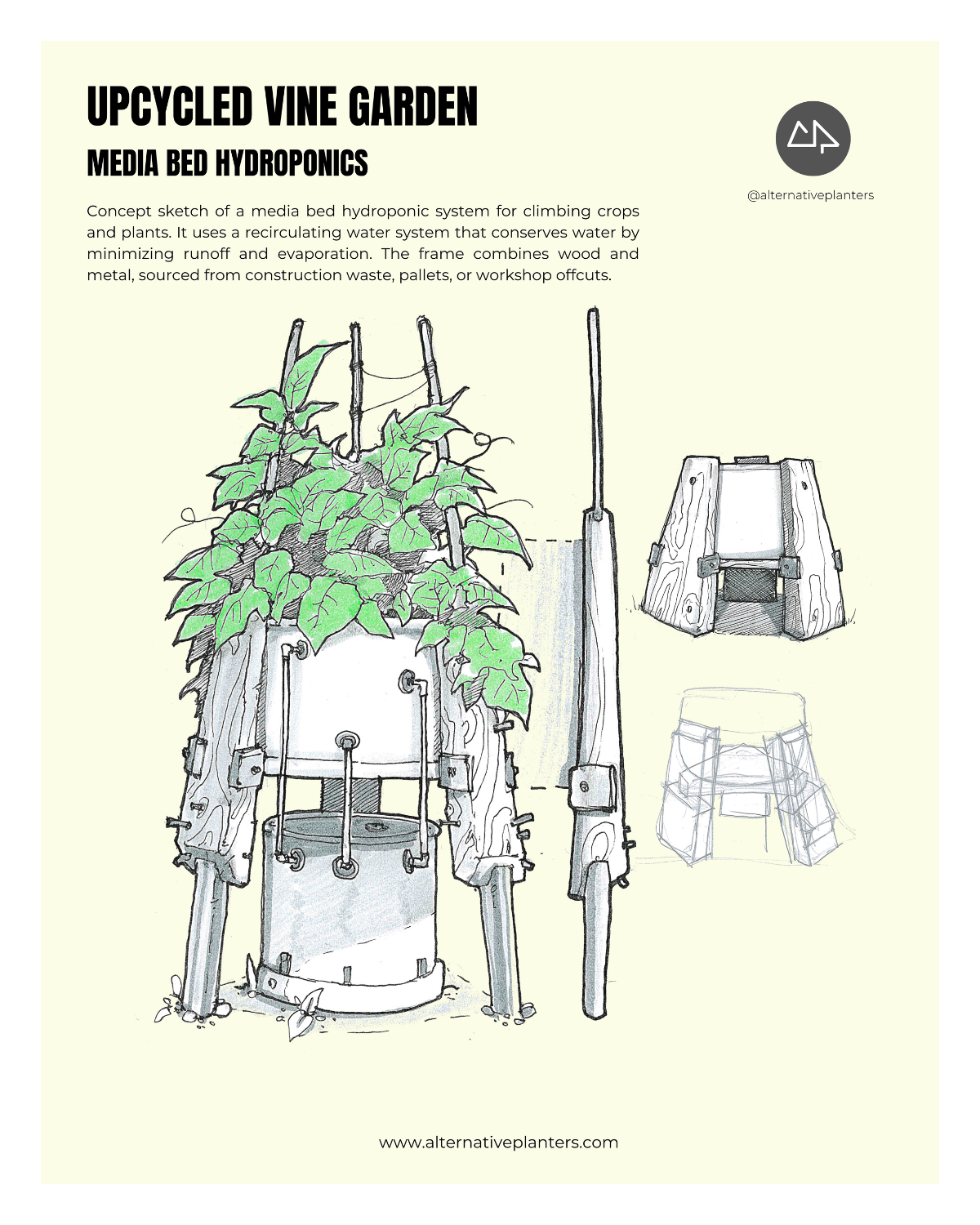 UPCYCLED VINE GARDEN
MEDIA BED HYDROPONICS

@alternativeplanters

Concept sketch of a media bed hydroponic system for climbing crops and plants. It uses a recirculating water system that conserves water by minimizing runoff and evaporation. The frame combines wood and metal, sourced from construction waste, pallets, or workshop offcuts.

www.alternativeplanters.com