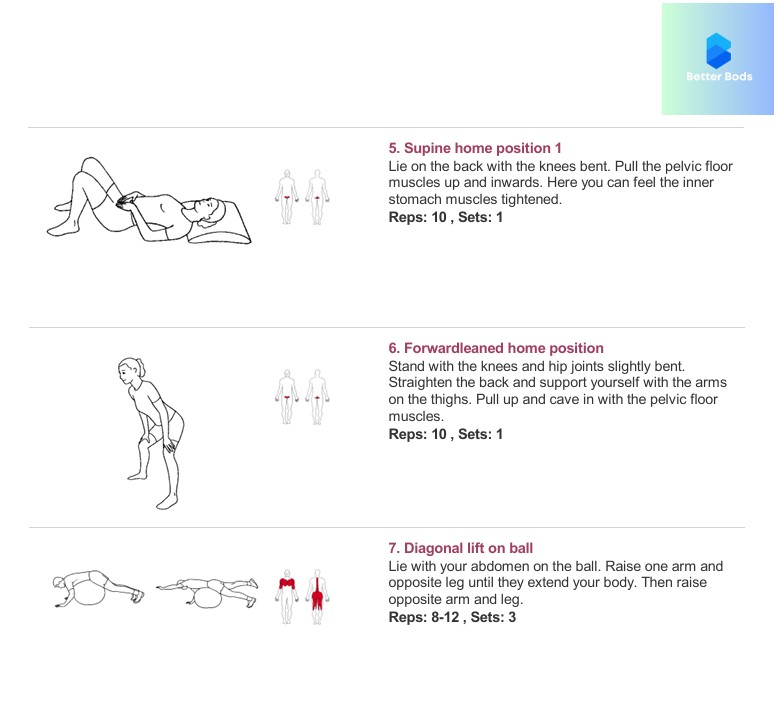 Better Bods

5. Supine home position 1
Lie on the back with the knees bent. Pull the pelvic floor muscles up and inwards. Here you can feel the inner stomach muscles tightened.
Reps: 10 , Sets: 1

6. Forwardleaned home position
Stand with the knees and hip joints slightly bent. Straighten the back and support yourself with the arms on the thighs. Pull up and cave in with the pelvic floor muscles.
Reps: 10 , Sets: 1

7. Diagonal lift on ball
Lie with your abdomen on the ball. Raise one arm and opposite leg until they extend your body. Then raise opposite arm and leg.
Reps: 8-12 , Sets: 3