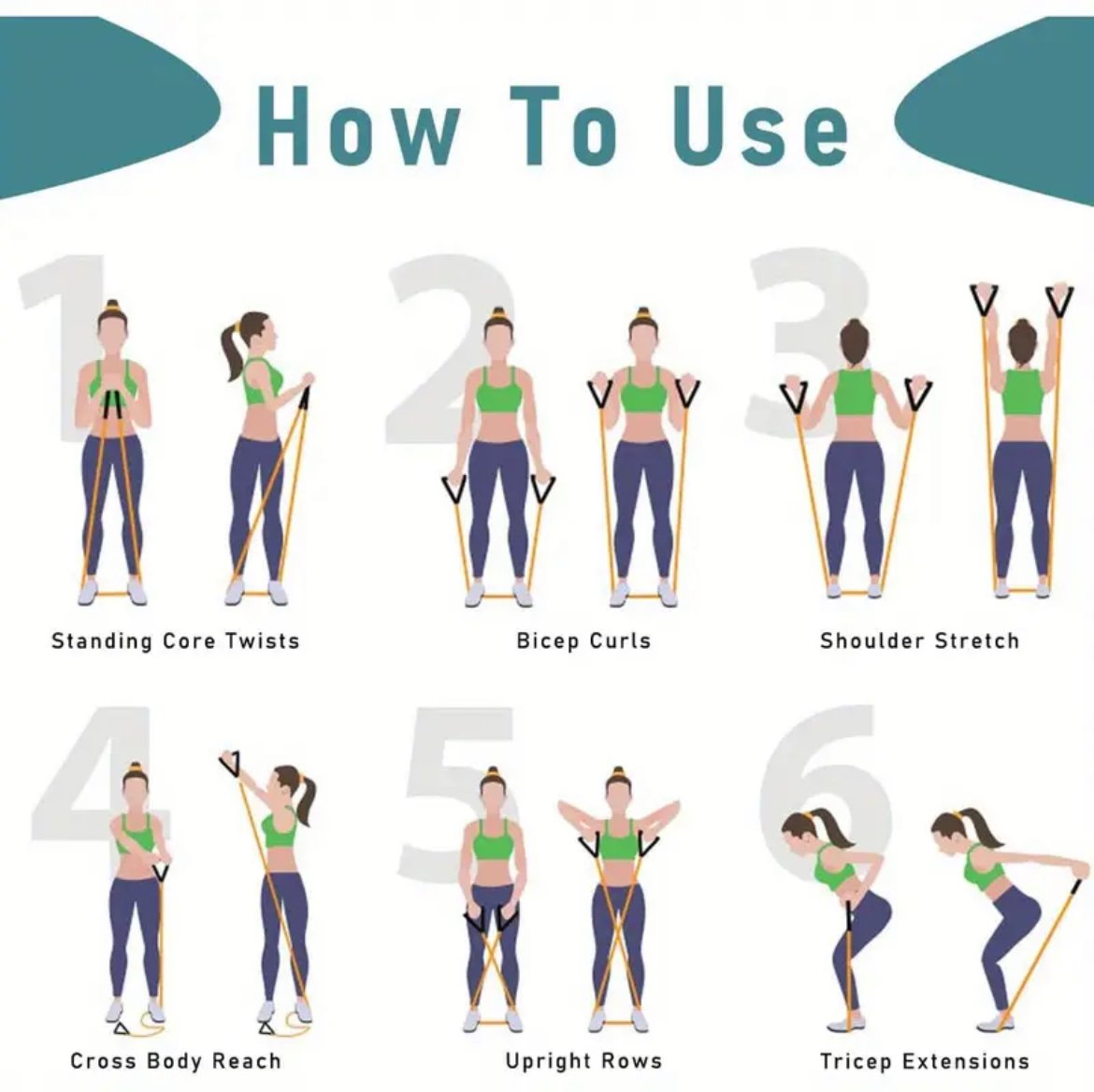 How To Use

1

Standing Core Twists

2

Bicep Curls

3

Shoulder Stretch

4

Cross Body Reach

5

Upright Rows

6

Tricep Extensions