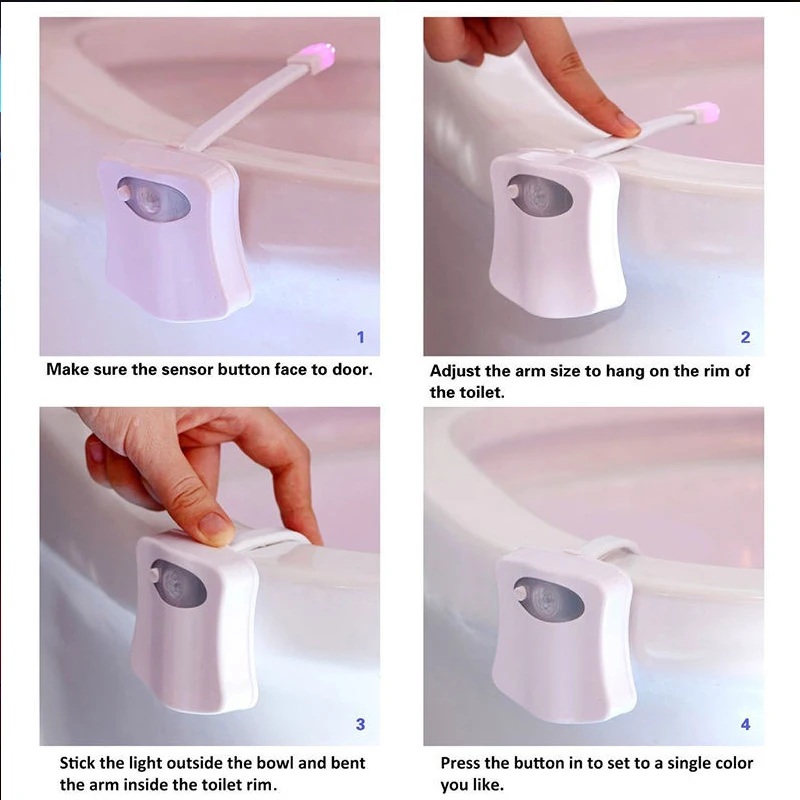 1

Make sure the sensor button face to door.

2

Adjust the arm size to hang on the rim of the toilet.

3

Stick the light outside the bowl and bent the arm inside the toilet rim.

4

Press the button in to set to a single color you like.