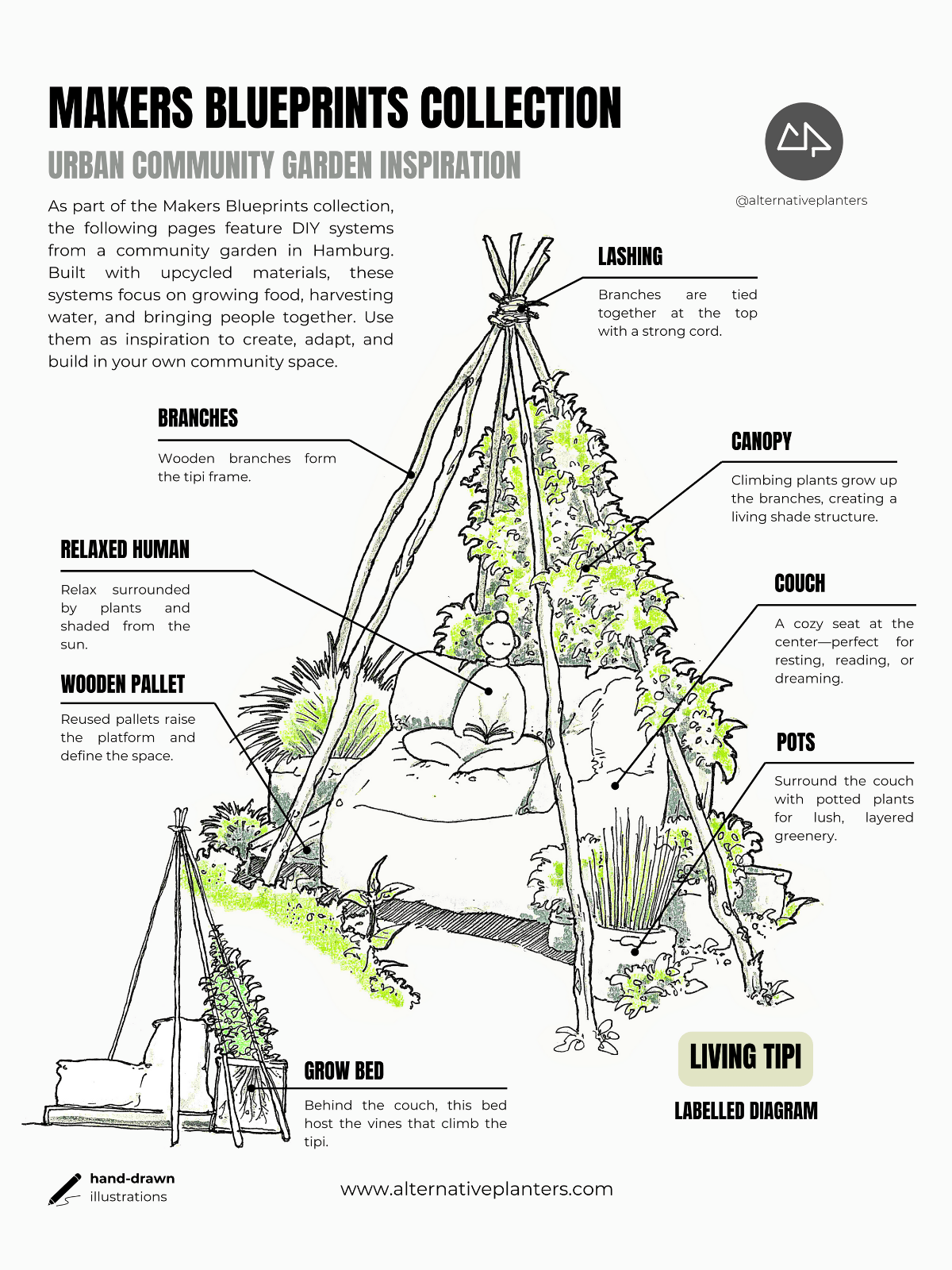 MAKERS BLUEPRINTS COLLECTION

URBAN COMMUNITY GARDEN INSPIRATION

@alternativeplanters

As part of the Makers Blueprints collection, the following pages feature DIY systems from a community garden in Hamburg. Built with upcycled materials, these systems focus on growing food, harvesting water, and bringing people together. Use them as inspiration to create, adapt, and build in your own community space.

LASHING

Branches are tied together at the top with a strong cord.

BRANCHES

Wooden branches form the tipi frame.

CANOPY

Climbing plants grow up the branches, creating a living shade structure.

RELAXED HUMAN

Relax surrounded by plants and shaded from the sun.

COUCH

A cozy seat at the center—perfect for resting, reading, or dreaming.

WOODEN PALLET

Reused pallets raise the platform and define the space.

POTS

Surround the couch with potted plants for lush, layered greenery.

GROW BED

Behind the couch, this bed host the vines that climb the tipi.

LIVING TIPI

LABELLED DIAGRAM

hand-drawn illustrations

www.alternativeplanters.com