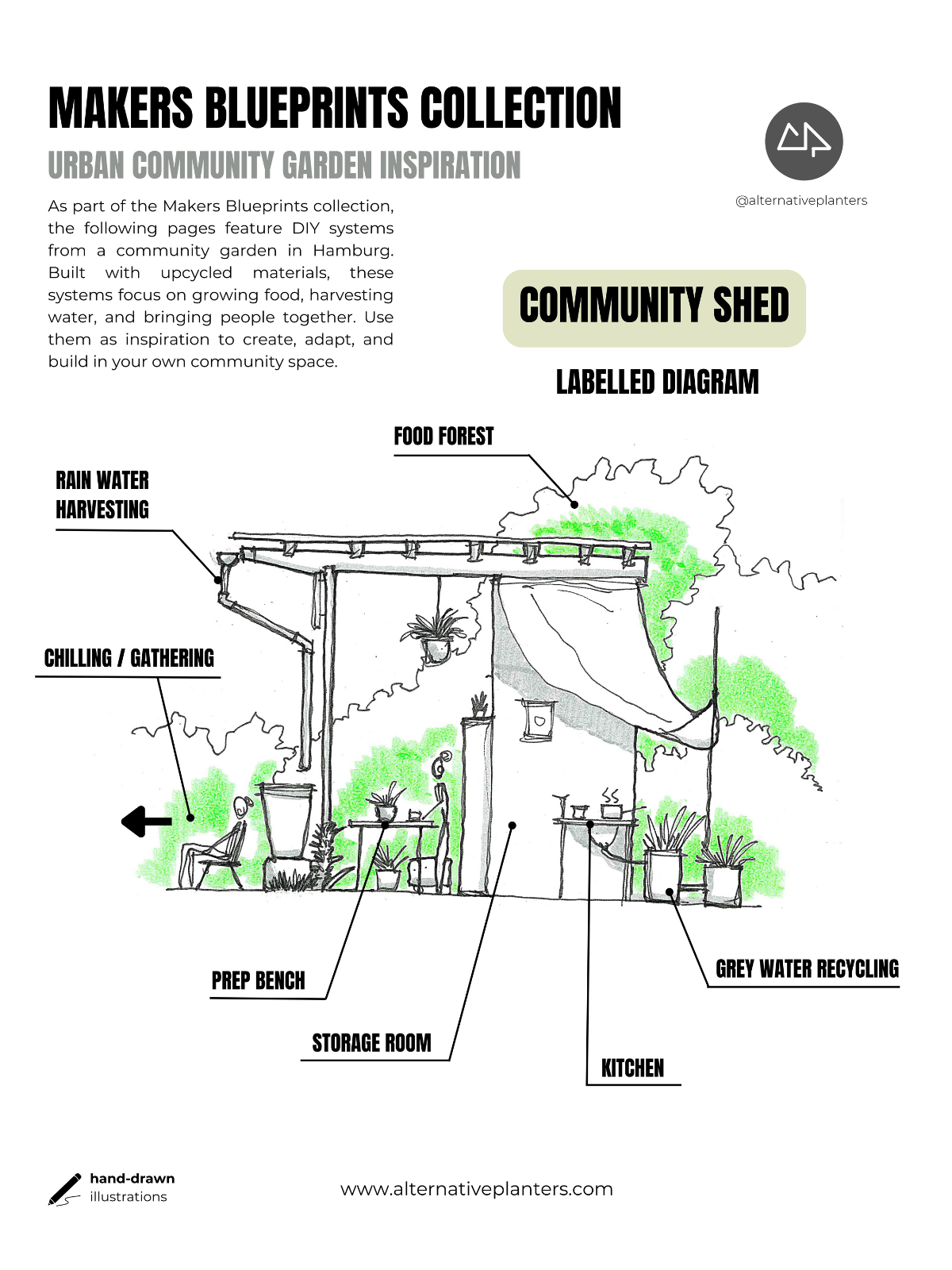 MAKERS BLUEPRINTS COLLECTION

URBAN COMMUNITY GARDEN INSPIRATION

@alternativeplanters

As part of the Makers Blueprints collection, the following pages feature DIY systems from a community garden in Hamburg. Built with upcycled materials, these systems focus on growing food, harvesting water, and bringing people together. Use them as inspiration to create, adapt, and build in your own community space.

COMMUNITY SHED

LABELLED DIAGRAM

FOOD FOREST

RAIN WATER HARVESTING

CHILLING / GATHERING

PREP BENCH

STORAGE ROOM

KITCHEN

GREY WATER RECYCLING

hand-drawn illustrations

www.alternativeplanters.com