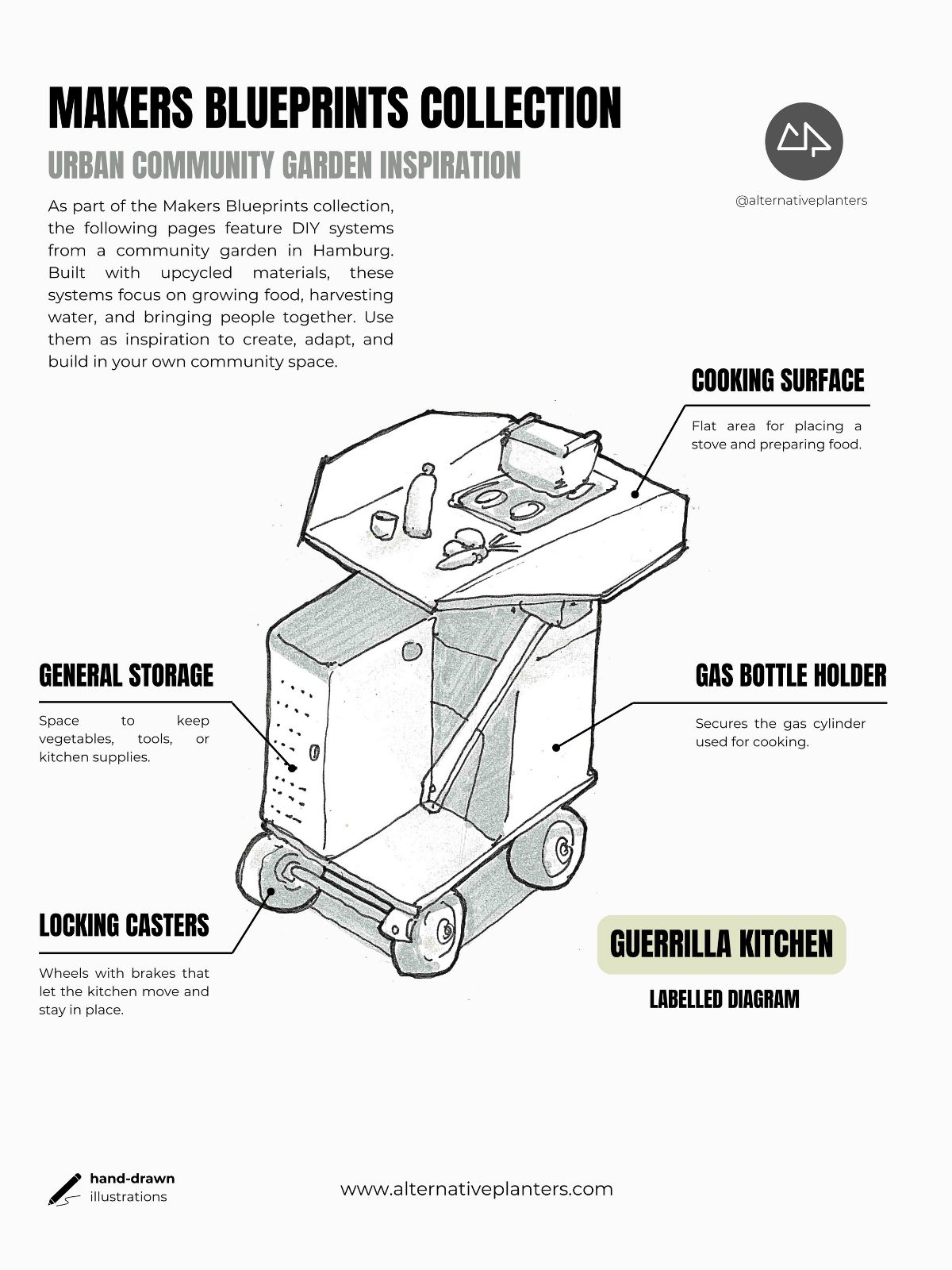 MAKERS BLUEPRINTS COLLECTION

URBAN COMMUNITY GARDEN INSPIRATION

@alternativeplanters

As part of the Makers Blueprints collection, the following pages feature DIY systems from a community garden in Hamburg. Built with upcycled materials, these systems focus on growing food, harvesting water, and bringing people together. Use them as inspiration to create, adapt, and build in your own community space.

COOKING SURFACE

Flat area for placing a stove and preparing food.

GENERAL STORAGE

Space to keep vegetables, tools, or kitchen supplies.

GAS BOTTLE HOLDER

Secures the gas cylinder used for cooking.

LOCKING CASTERS

Wheels with brakes that let the kitchen move and stay in place.

GUERRILLA KITCHEN

LABELLED DIAGRAM

hand-drawn illustrations

www.alternativeplanters.com