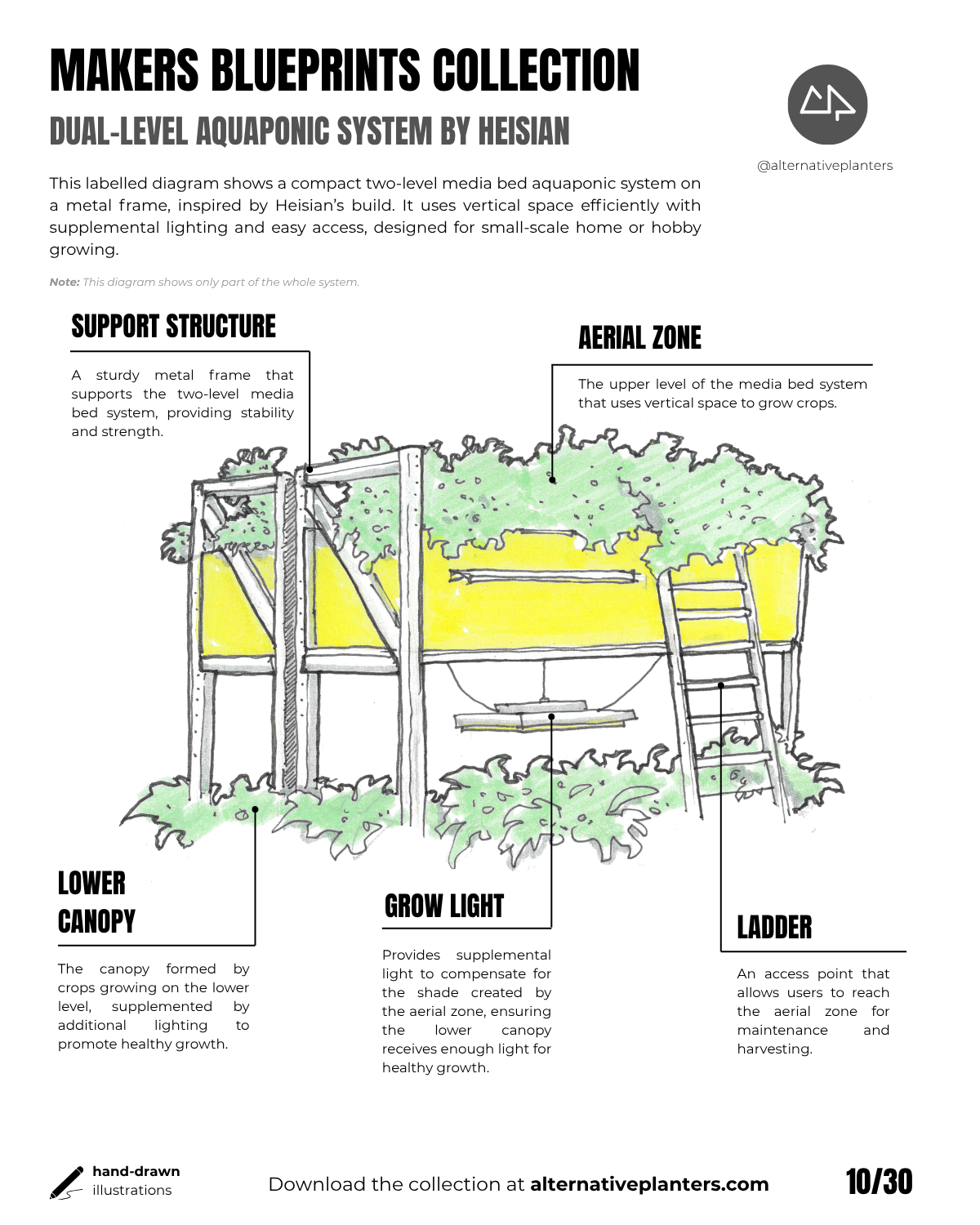 MAKERS BLUEPRINTS COLLECTION

DUAL-LEVEL AQUAPONIC SYSTEM BY HEISIAN

@alternativeplanters

This labelled diagram shows a compact two-level media bed aquaponic system on a metal frame, inspired by Heisian's build. It uses vertical space efficiently with supplemental lighting and easy access, designed for small-scale home or hobby growing.

Note: This diagram shows only part of the whole system.

SUPPORT STRUCTURE

A sturdy metal frame that supports the two-level media bed system, providing stability and strength.

AERIAL ZONE

The upper level of the media bed system that uses vertical space to grow crops.

LOWER CANOPY

The canopy formed by crops growing on the lower level, supplemented by additional lighting to promote healthy growth.

GROW LIGHT

Provides supplemental light to compensate for the shade created by the aerial zone, ensuring the lower canopy receives enough light for healthy growth.

LADDER

An access point that allows users to reach the aerial zone for maintenance and harvesting.

hand-drawn illustrations

Download the collection at alternativeplanters.com

10/30