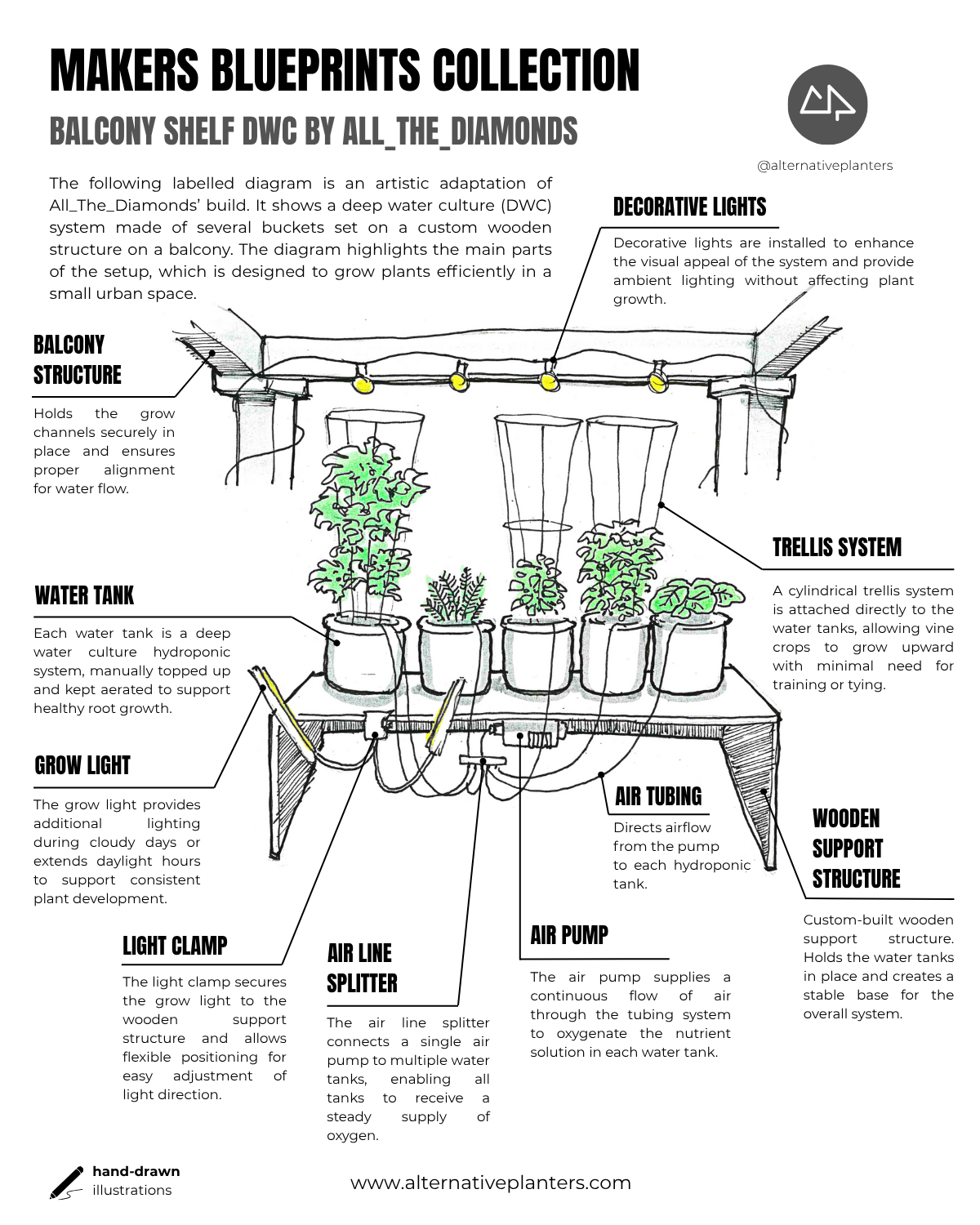 MAKERS BLUEPRINTS COLLECTION

BALCONY SHELF DWC BY ALL_THE_DIAMONDS

@alternativeplanters

The following labelled diagram is an artistic adaptation of All_The_Diamonds' build. It shows a deep water culture (DWC) system made of several buckets set on a custom wooden structure on a balcony. The diagram highlights the main parts of the setup, which is designed to grow plants efficiently in a small urban space.

DECORATIVE LIGHTS

Decorative lights are installed to enhance the visual appeal of the system and provide ambient lighting without affecting plant growth.

BALCONY STRUCTURE

Holds the grow channels securely in place and ensures proper alignment for water flow.

TRELLIS SYSTEM

A cylindrical trellis system is attached directly to the water tanks, allowing vine crops to grow upward with minimal need for training or tying.

WATER TANK

Each water tank is a deep water culture hydroponic system, manually topped up and kept aerated to support healthy root growth.

GROW LIGHT

The grow light provides additional lighting during cloudy days or extends daylight hours to support consistent plant development.

AIR TUBING

Directs airflow from the pump to each hydroponic tank.

WOODEN SUPPORT STRUCTURE

Custom-built wooden support structure. Holds the water tanks in place and creates a stable base for the overall system.

LIGHT CLAMP

The light clamp secures the grow light to the wooden support structure and allows flexible positioning for easy adjustment of light direction.

AIR LINE SPLITTER

The air line splitter connects a single air pump to multiple water tanks, enabling all tanks to receive a steady supply of oxygen.

AIR PUMP

The air pump supplies a continuous flow of air through the tubing system to oxygenate the nutrient solution in each water tank.

hand-drawn illustrations

www.alternativeplanters.com