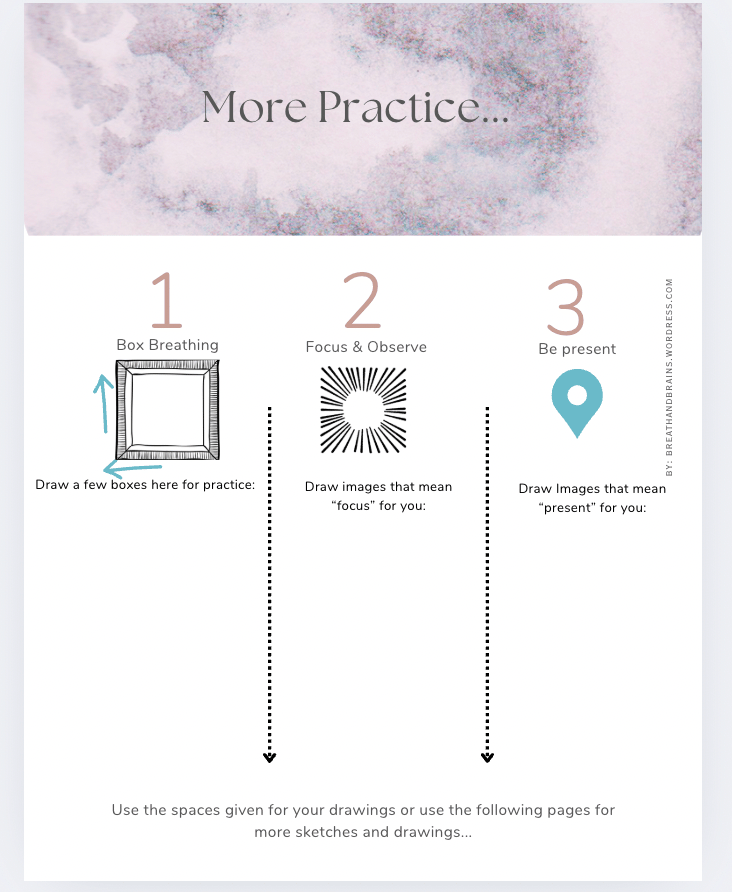 More Practice...

1
Box Breathing

Draw a few boxes here for practice:

2
Focus & Observe

Draw images that mean "focus" for you:

3
Be present

Draw Images that mean "present" for you:

BY: BREATHANDBRAINS.WORDPRESS.COM

Use the spaces given for your drawings or use the following pages for more sketches and drawings...