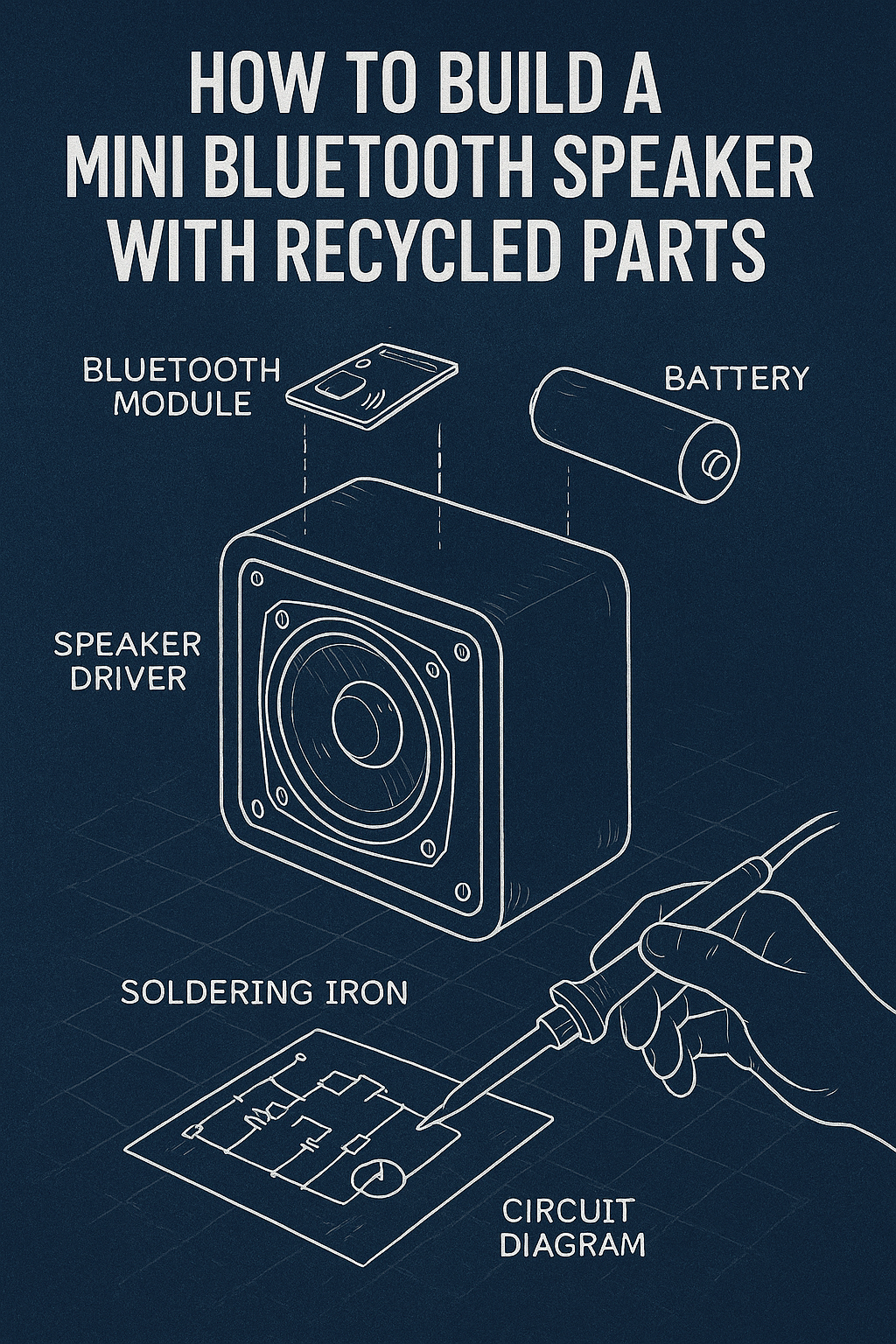 HOW TO BUILD A MINI BLUETOOTH SPEAKER WITH RECYCLED PARTS

BLUETOOTH MODULE

BATTERY

SPEAKER DRIVER

SOLDERING IRON

CIRCUIT DIAGRAM