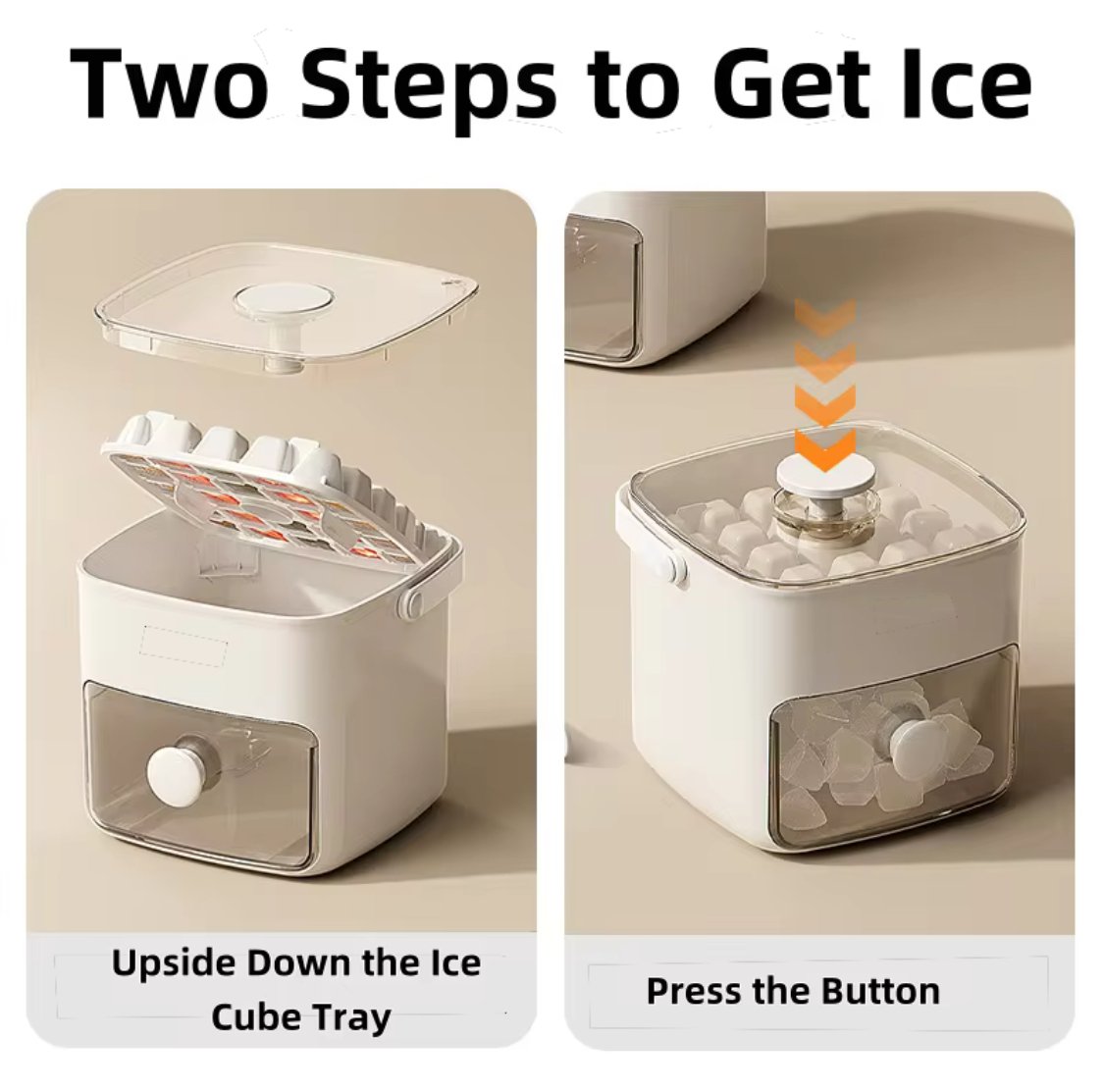 Two Steps to Get Ice

Upside Down the Ice Cube Tray

Press the Button