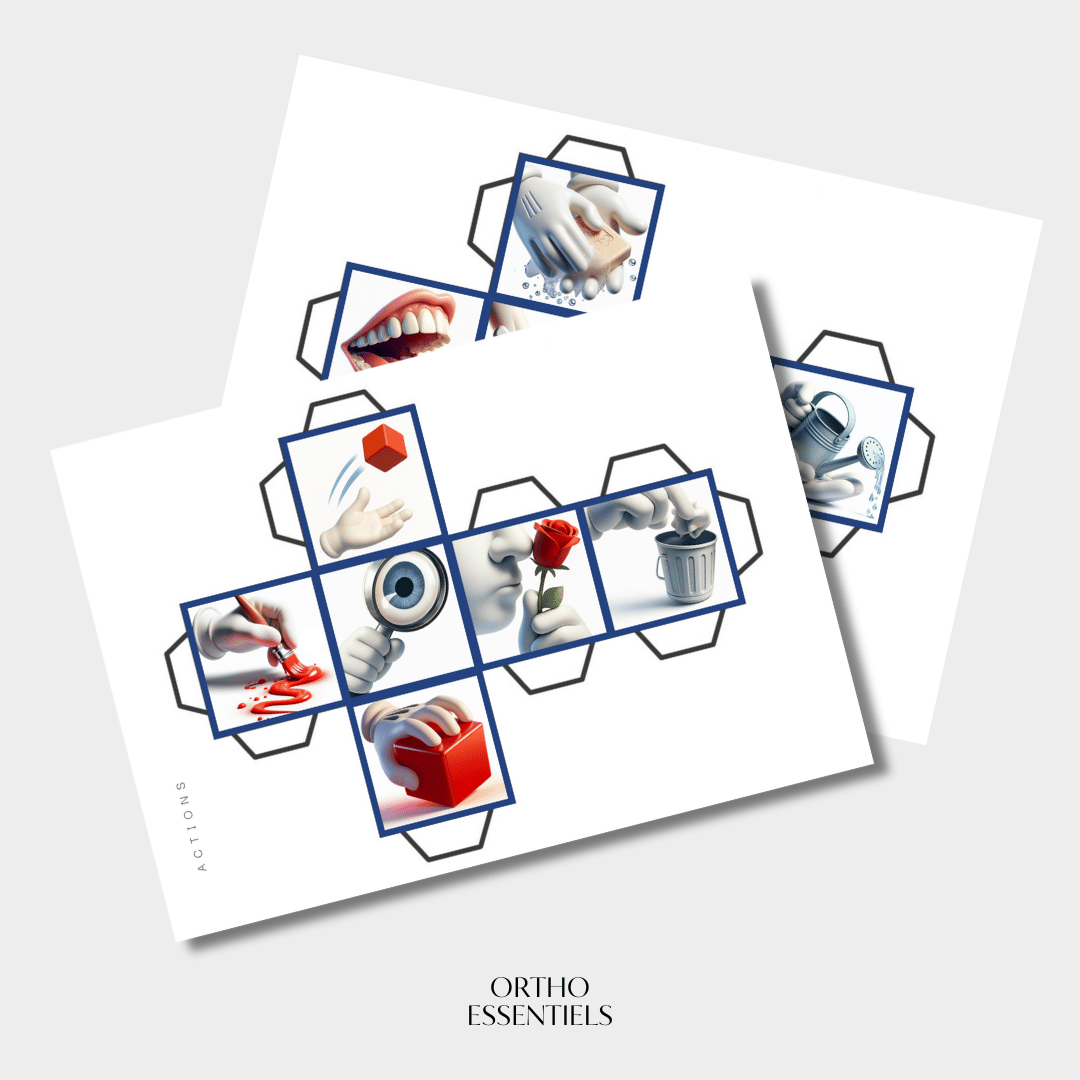 ACTIONS

ORTHO
ESSENTIELS