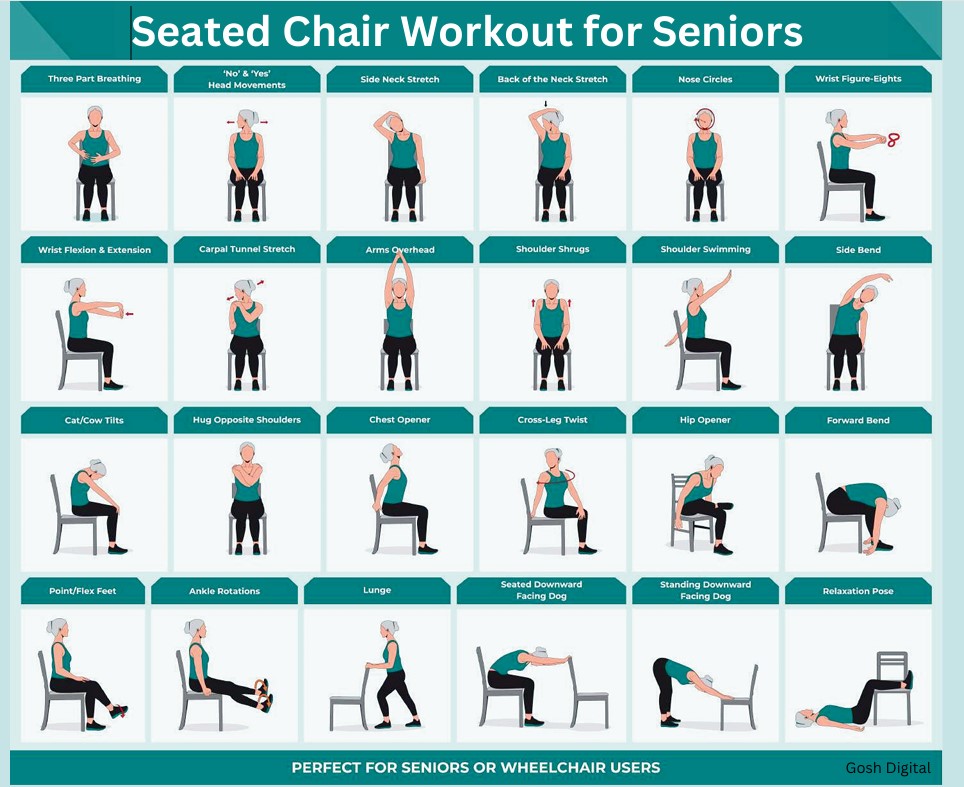 Seated Chair Workout for Seniors

Three Part Breathing

'No' & 'Yes' Head Movements

Side Neck Stretch

Back of the Neck Stretch

Nose Circles

Wrist Figure-Eights

Wrist Flexion & Extension

Carpal Tunnel Stretch

Arms Overhead

Shoulder Shrugs

Shoulder Swimming

Side Bend

Cat/Cow Tilts

Hug Opposite Shoulders

Chest Opener

Cross-Leg Twist

Hip Opener

Forward Bend

Point/Flex Feet

Ankle Rotations

Lunge

Seated Downward Facing Dog

Standing Downward Facing Dog

Relaxation Pose

PERFECT FOR SENIORS OR WHEELCHAIR USERS

Gosh Digital